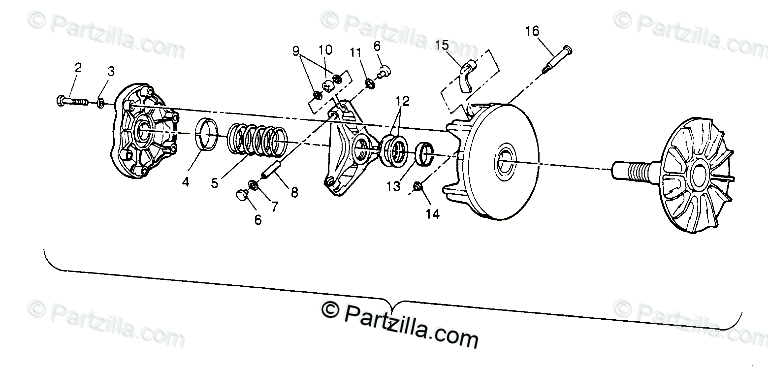 © Partzilla.com
© Partzilla.com
© Partzilla.com

2
3
9
10
11
6
15
16
12
4
5
8
7
6
13
14

© Partzilla.com
© Partzilla.com

© Partzilla.com