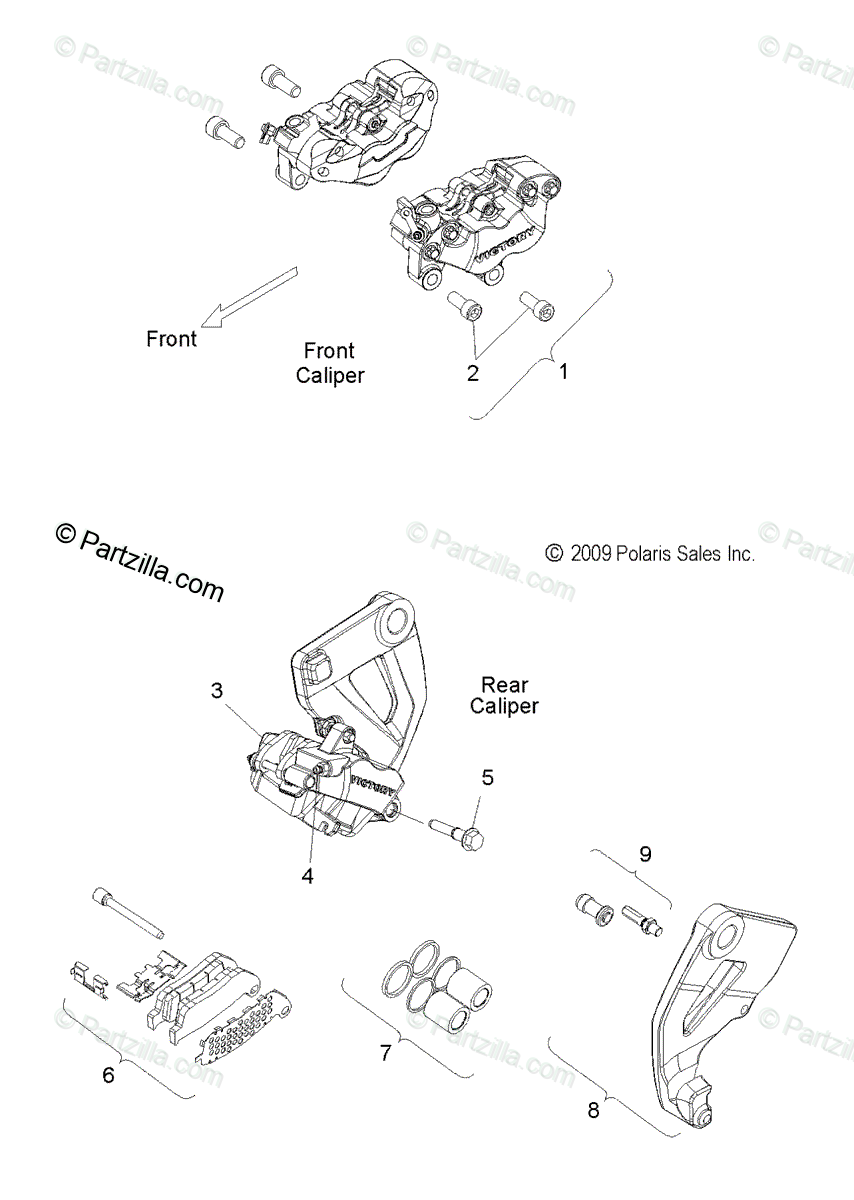 © Partzilla.com

© Partzilla.com

© Partzilla.com

VICTORY

Front

Front Caliper

2

1

© Partzilla.com

© Partzilla.com

© Partzilla.com

© 2009 Polaris Sales Inc.

Rear Caliper

3

VICTORY

5

4

9

6

7

8

© Partzilla.com

© Partzilla.com

© Partzilla.com