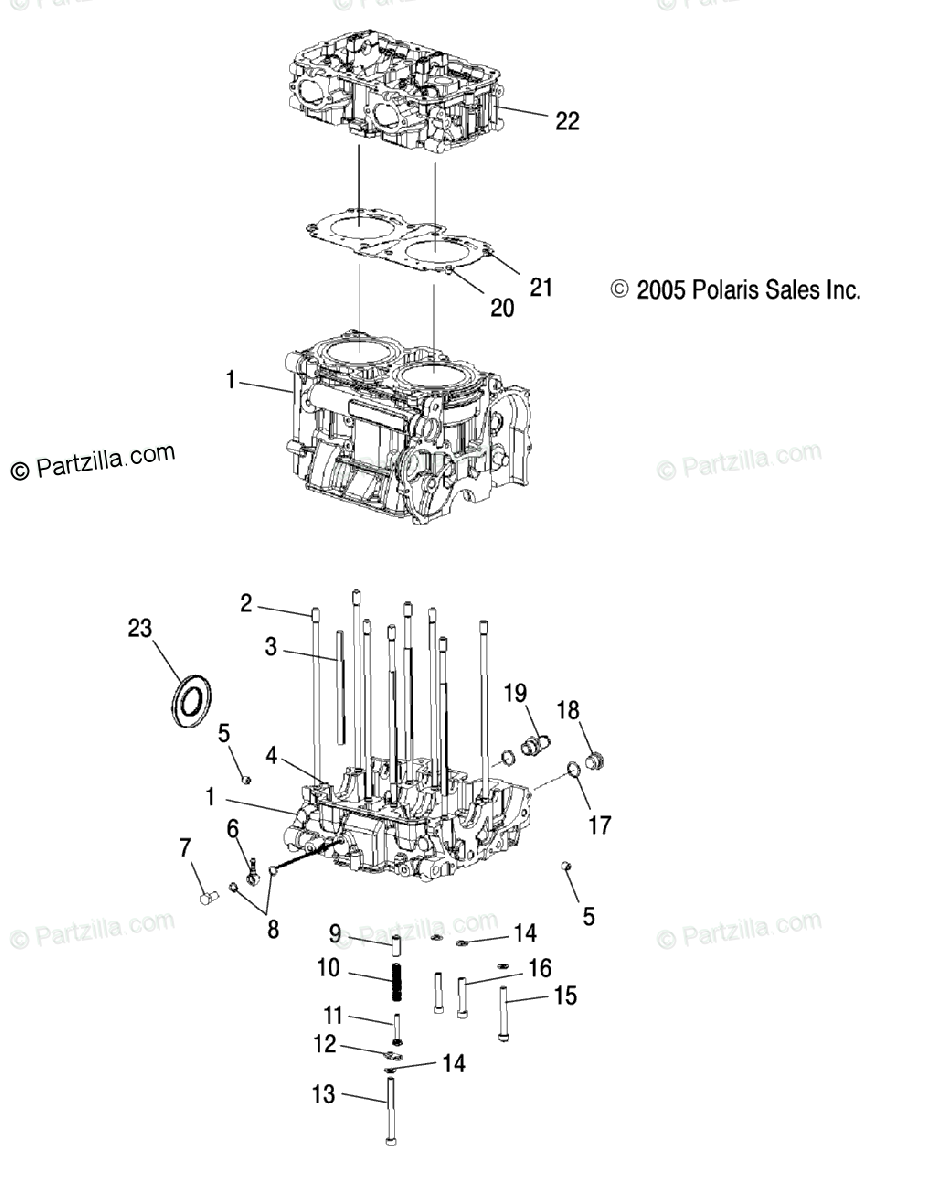 22

21

20

© 2005 Polaris Sales Inc.

1

© Partzilla.com

© Partzilla.com

2

23

3

19

18

5

4

1

17

6

7

8

5

© Partzilla.com

© Partzilla.com

© Partzilla.com

9

14

10

16

15

11

12

14

13