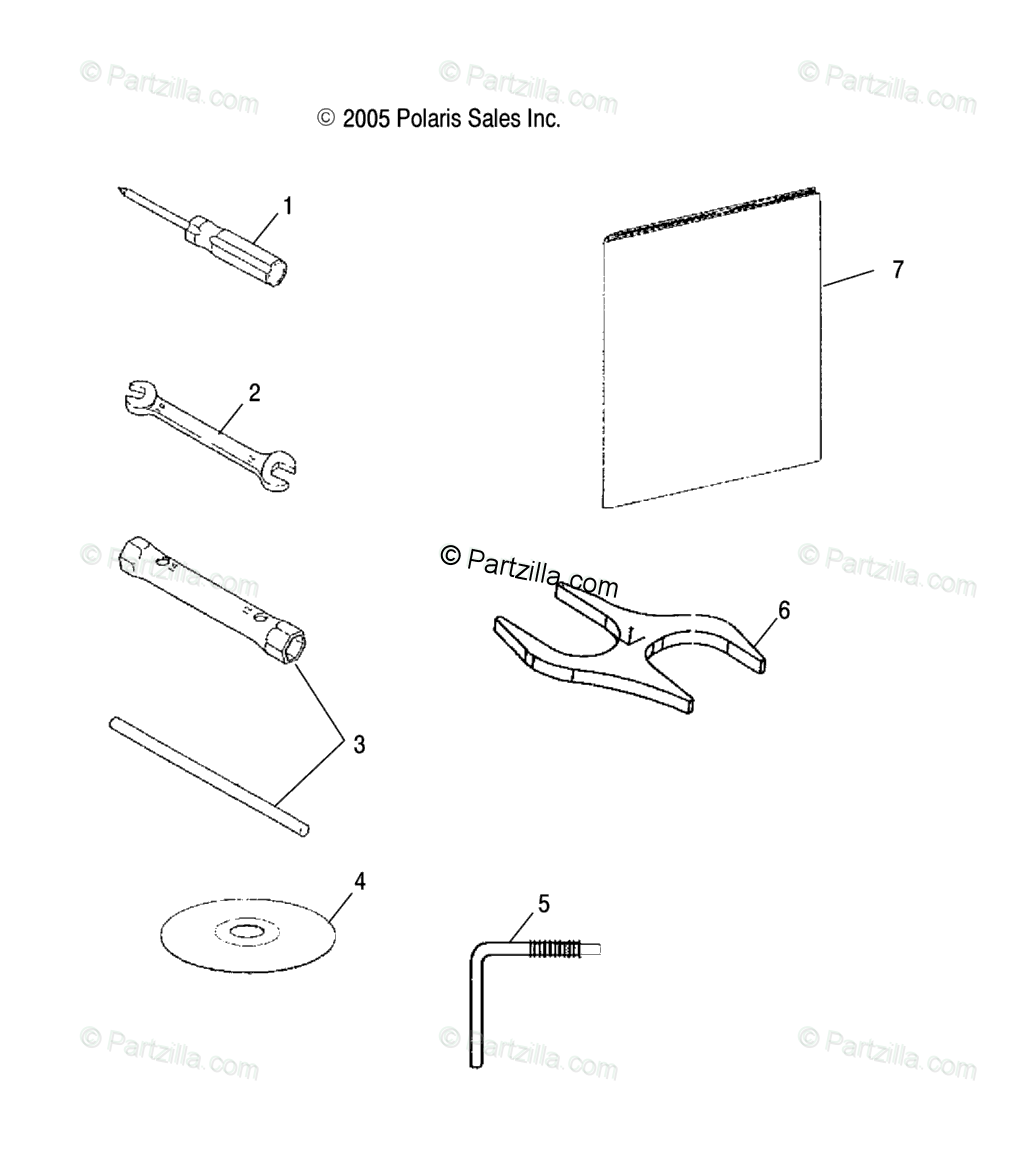 © Partzilla.com © Partzilla.com © Partzilla.com

© 2005 Polaris Sales Inc.

1

7

2

© Partzilla.com © Partzilla.com © Partzilla.com

6

3

4

5

© Partzilla.com © Partzilla.com © Partzilla.com