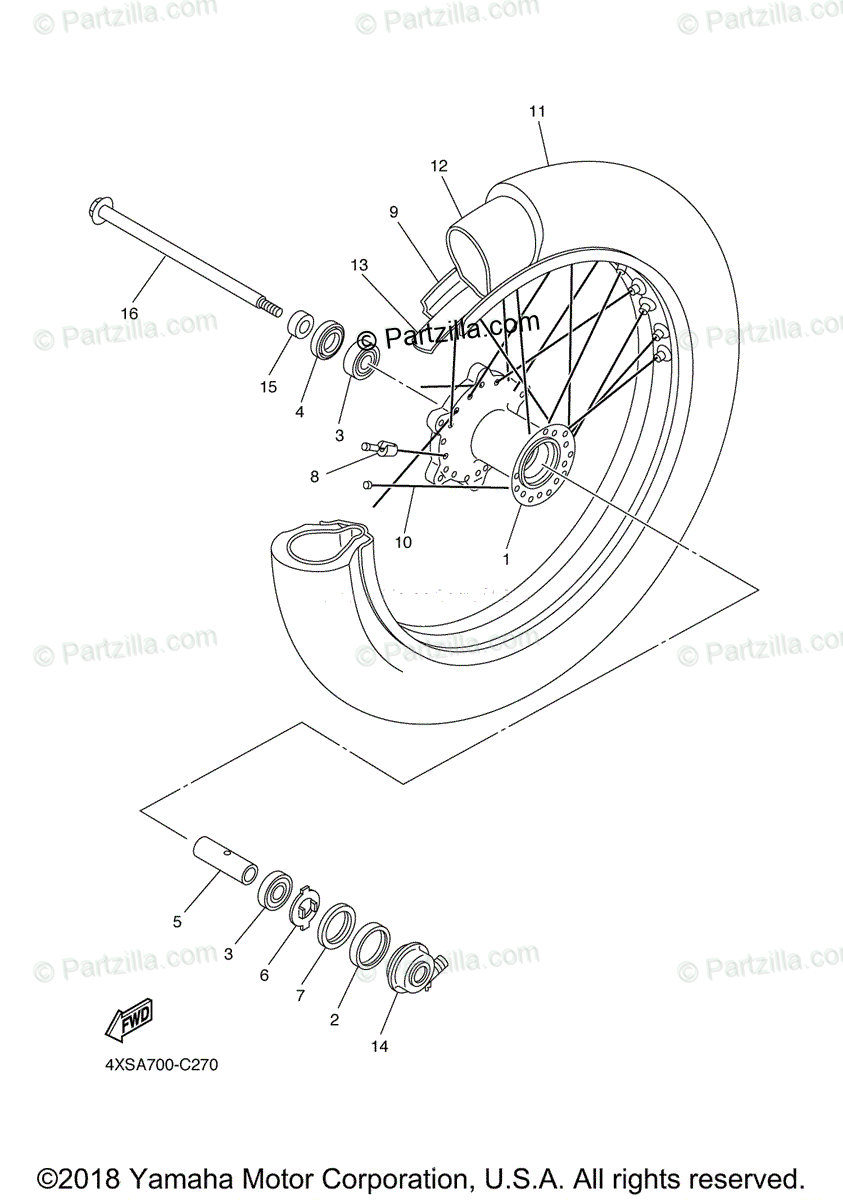 © Partzilla.com © Partzilla.com © Partzilla.com

11
12
9
13
16
© Partzilla.com © Partzilla.com © Partzilla.com
15
4
3
8
10
1
© Partzilla.com © Partzilla.com © Partzilla.com

5
3
6
7
2
14
© Partzilla.com © Partzilla.com © Partzilla.com
FWD
4XSA700-C270

©2018 Yamaha Motor Corporation, U.S.A. All rights reserved.