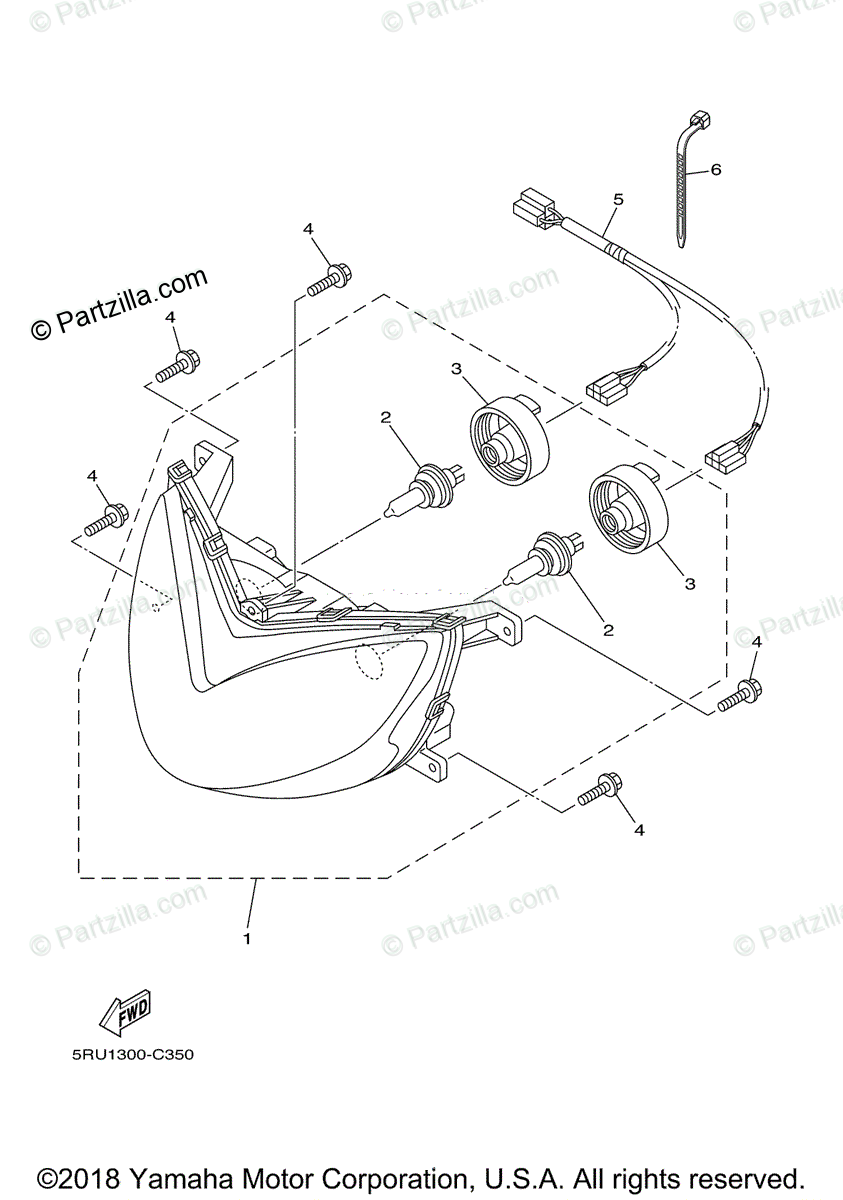 © Partzilla.com

6

5

4

4

3

2

4

3

2

4

4

1

FWD

5RU1300-C350

©2018 Yamaha Motor Corporation, U.S.A. All rights reserved.