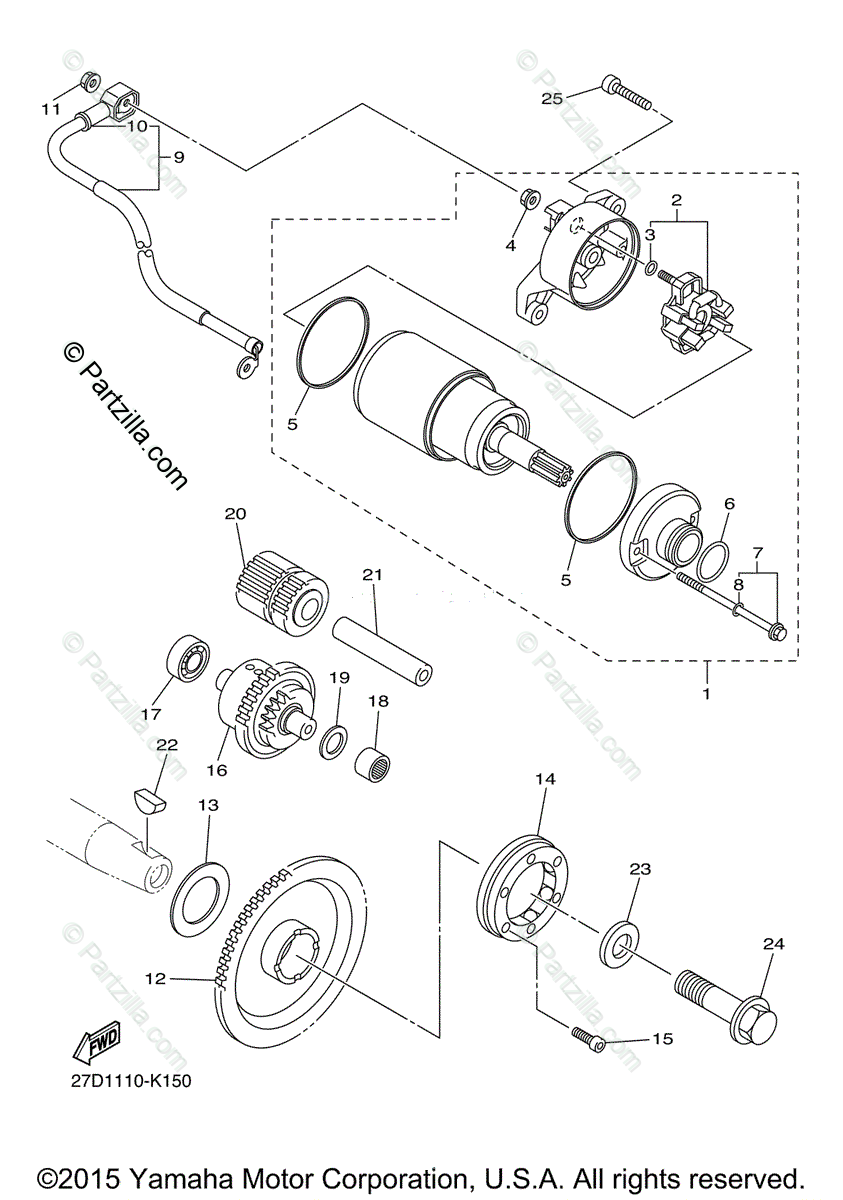 11
10
9
25
2
3
4
© Partzilla.com
5
5
6
7
8
1
20
21
17
19
18
16
22
13
14
23
24
12
15
FWD
27D1110-K150

©2015 Yamaha Motor Corporation, U.S.A. All rights reserved.