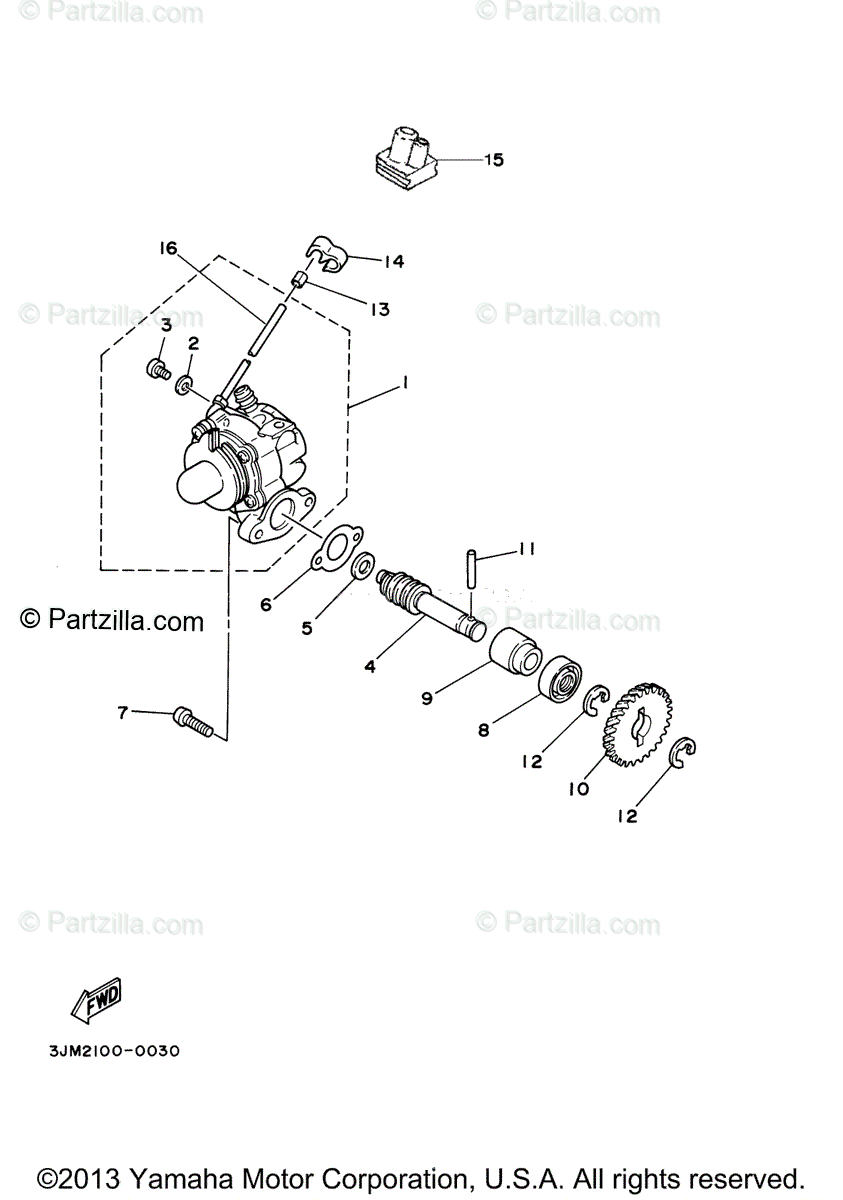 © Partzilla.com © Partzilla.com

15

16

14

13

© Partzilla.com © Partzilla.com

3

2

1

11

6

5

© Partzilla.com © Partzilla.com

4

9

8

7

12

10

12

© Partzilla.com © Partzilla.com

FWD

3JM2100-0030

©2013 Yamaha Motor Corporation, U.S.A. All rights reserved.