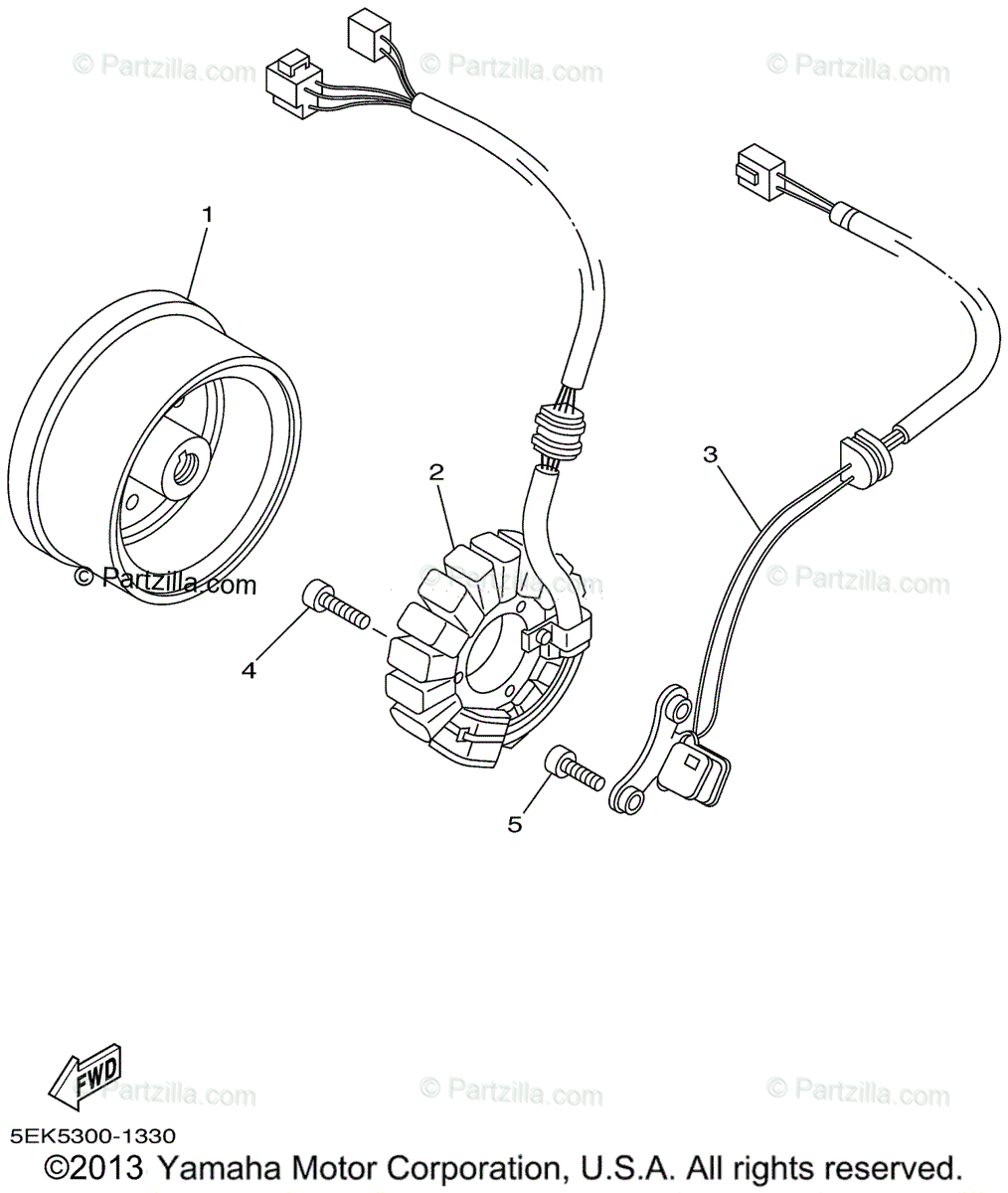 © Partzilla.com © Partzilla.com © Partzilla.com

1

2

3

© Partzilla.com © Partzilla.com © Partzilla.com

4

5

FWD

© Partzilla.com © Partzilla.com © Partzilla.com

5EK5300-1330

©2013 Yamaha Motor Corporation, U.S.A. All rights reserved.