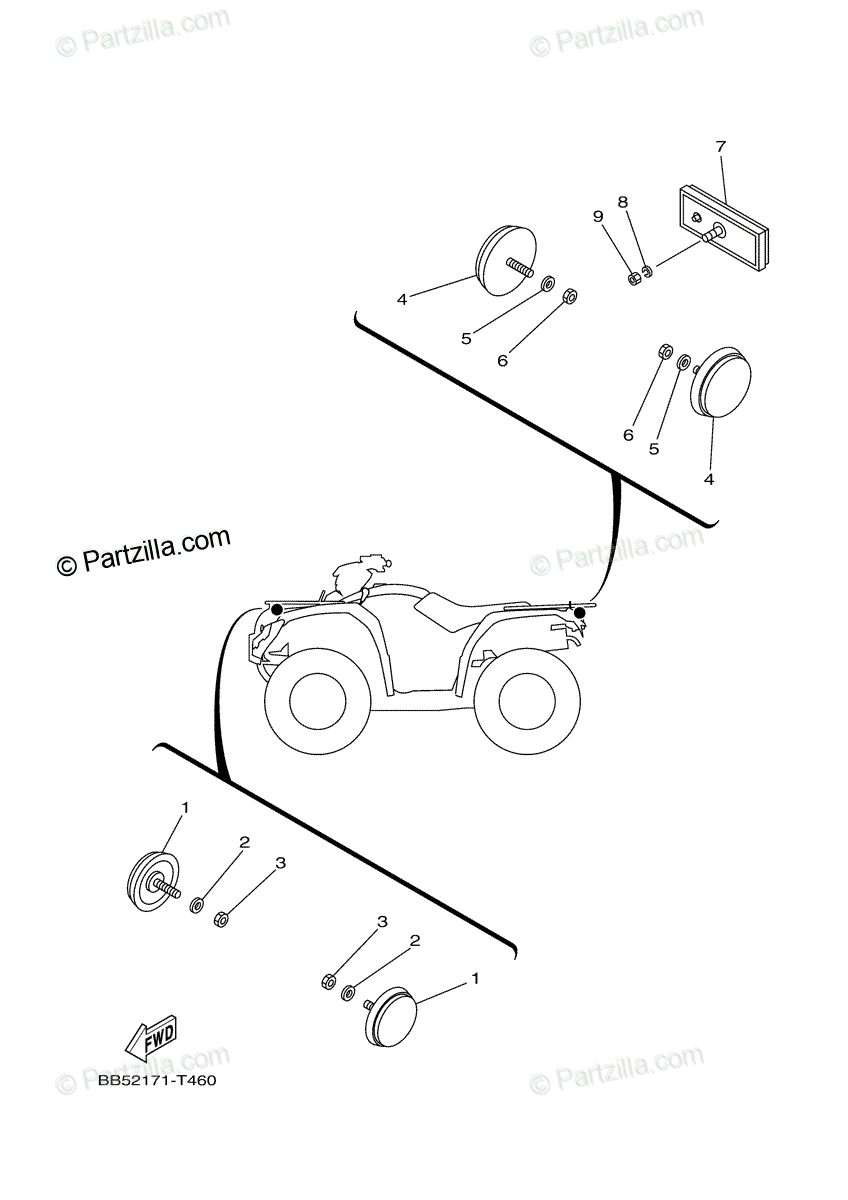 © Partzilla.com
© Partzilla.com

7
9
8
4
5
6
6
5
4

© Partzilla.com
© Partzilla.com

1
2
3
3
2
1

FWD
© Partzilla.com
© Partzilla.com
BB52171-T460