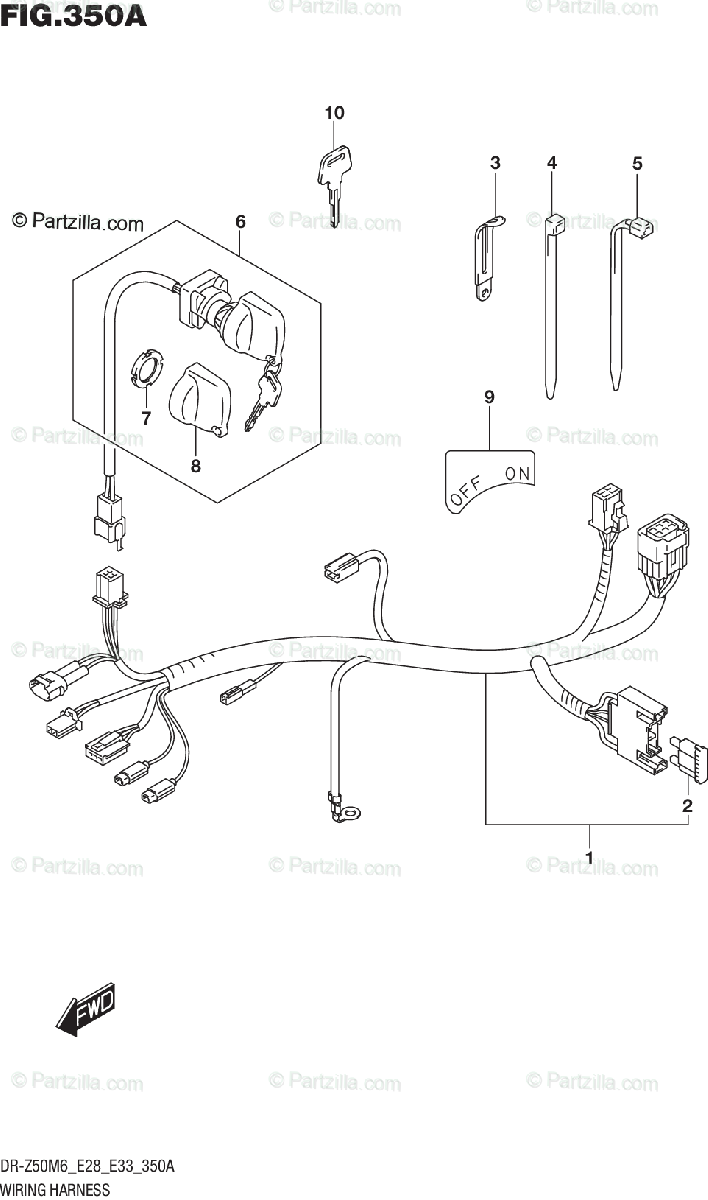 FIG.350A

© Partzilla.com

10

3

4

5

6

7

8

9

OFF ON

2

1

FWD

DR-Z50M6_E28_E33_350A
WIRING HARNESS