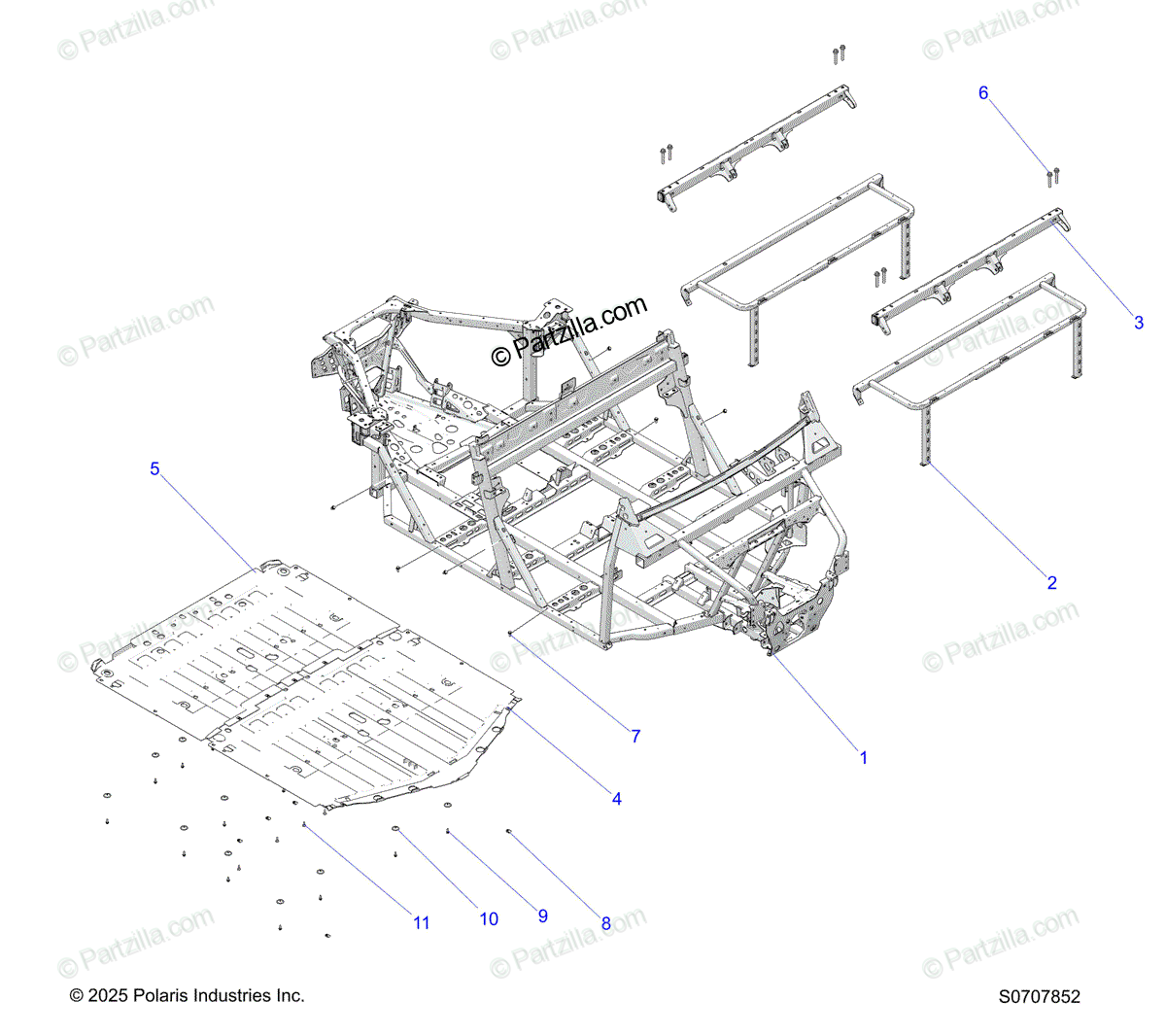 © Partzilla.com © Partzilla.com © Partzilla.com

6

3

© Partzilla.com © Partzilla.com © Partzilla.com

5

2

© Partzilla.com © Partzilla.com © Partzilla.com

7

1

4

11 10 9 8

© Partzilla.com © Partzilla.com © Partzilla.com

© 2025 Polaris Industries Inc.

S0707852