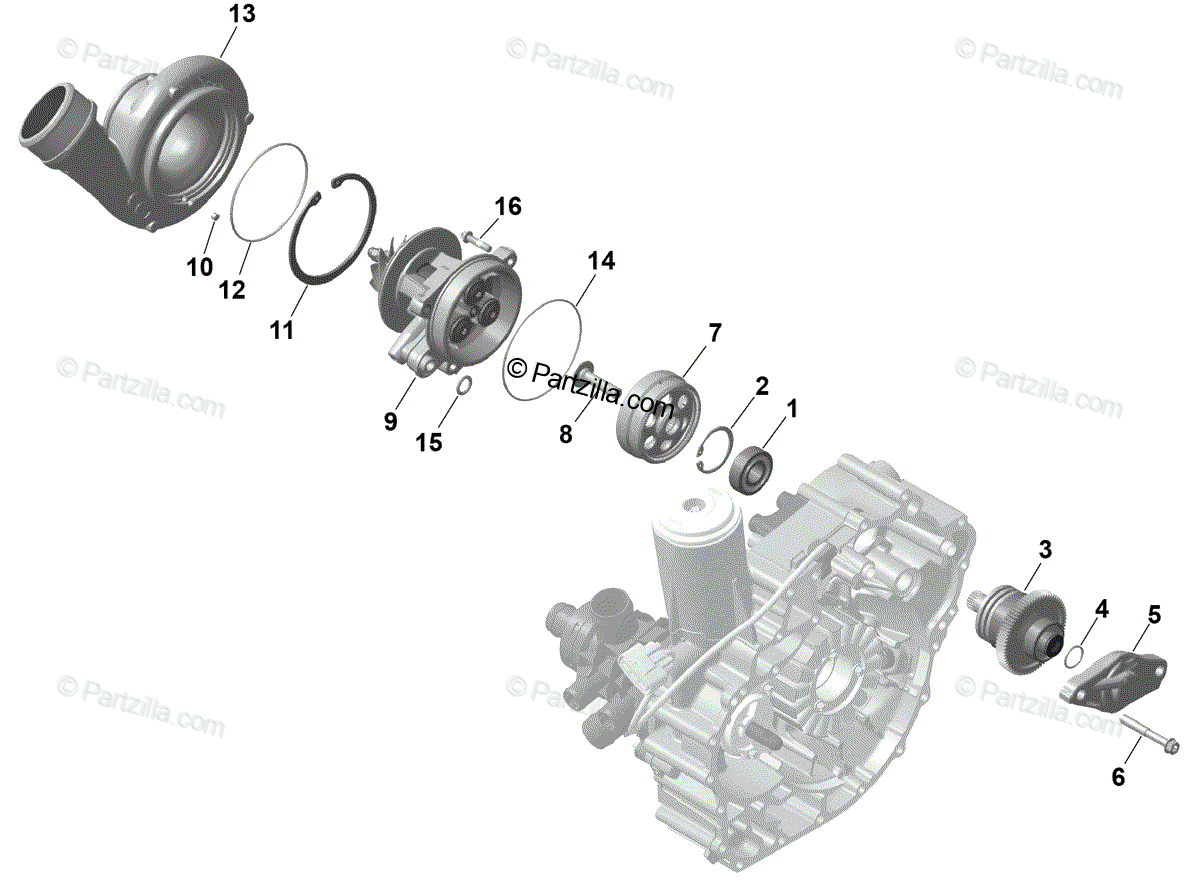 13
© Partzilla.com
© Partzilla.com
© Partzilla.com
16
10
12
11
14
7
© Partzilla.com
© Partzilla.com
© Partzilla.com
2
1
9
15
8
3
4
5
© Partzilla.com
© Partzilla.com
© Partzilla.com
6