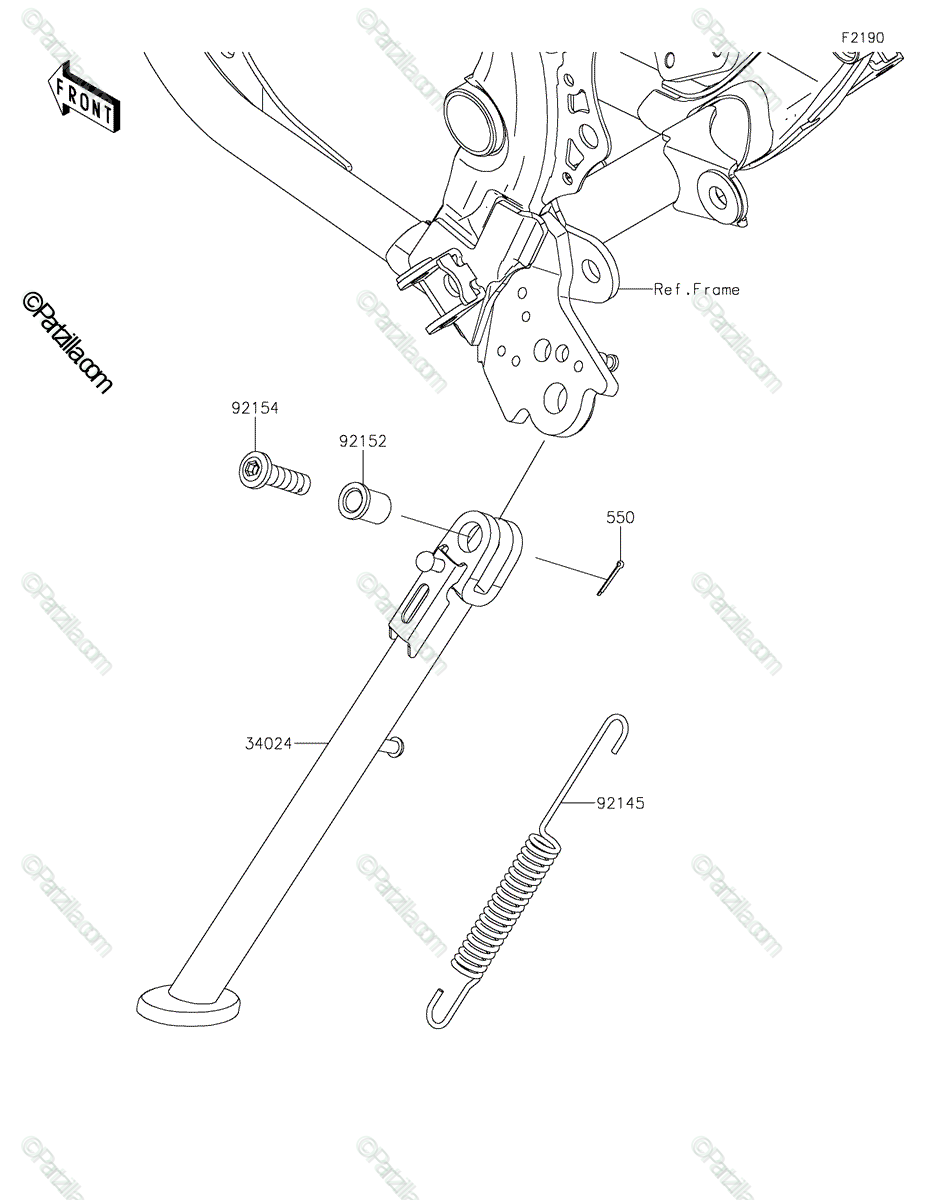 F2190

FRONT

©Partzilla.com

Ref.Frame

92154

92152

550

34024

92145