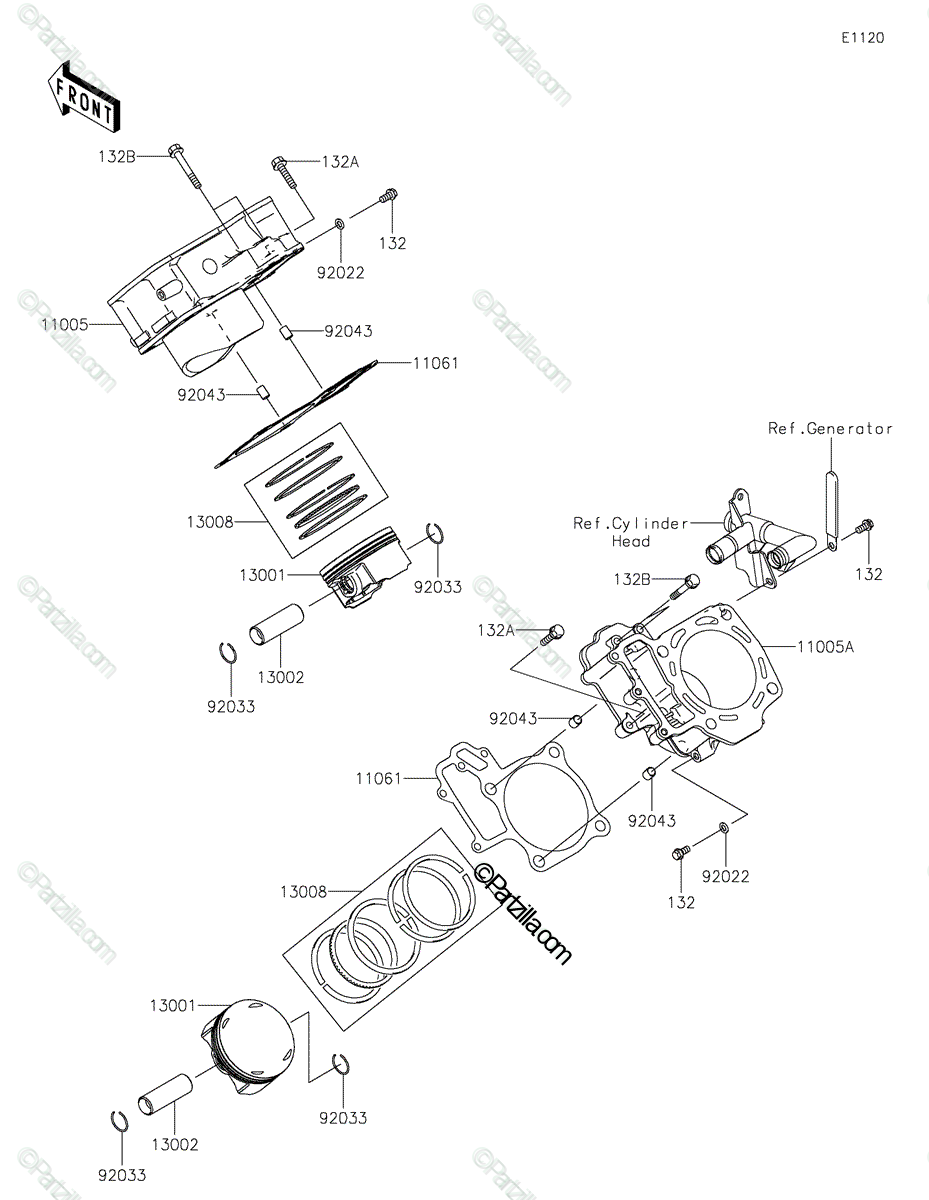 E1120

FRONT

132B
132A
132
92022
11005
92043
11061
92043
13008
13001
92033
13002
92033

Ref.Generator
Ref.Cylinder Head
132
132B
132A
11005A
92043
11061
92043
92022
132
13008
©Partzilla.com
13001
92033
13002
92033