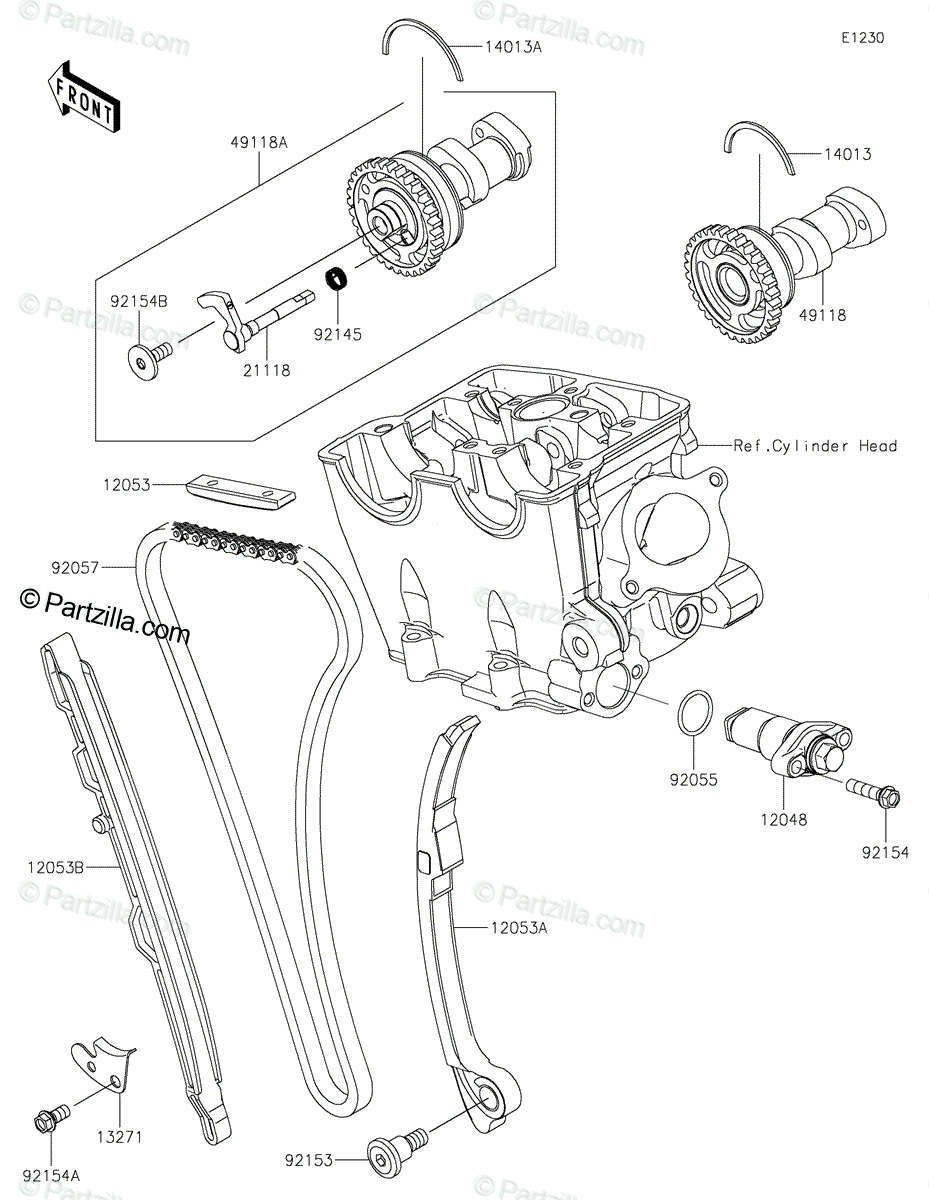 © Partzilla.com

E1230

FRONT

14013A

49118A

14013

92154B

92145

21118

49118

Ref.Cylinder Head

12053

92057

© Partzilla.com

92055

12048

92154

12053B

12053A

13271

92154A

92153