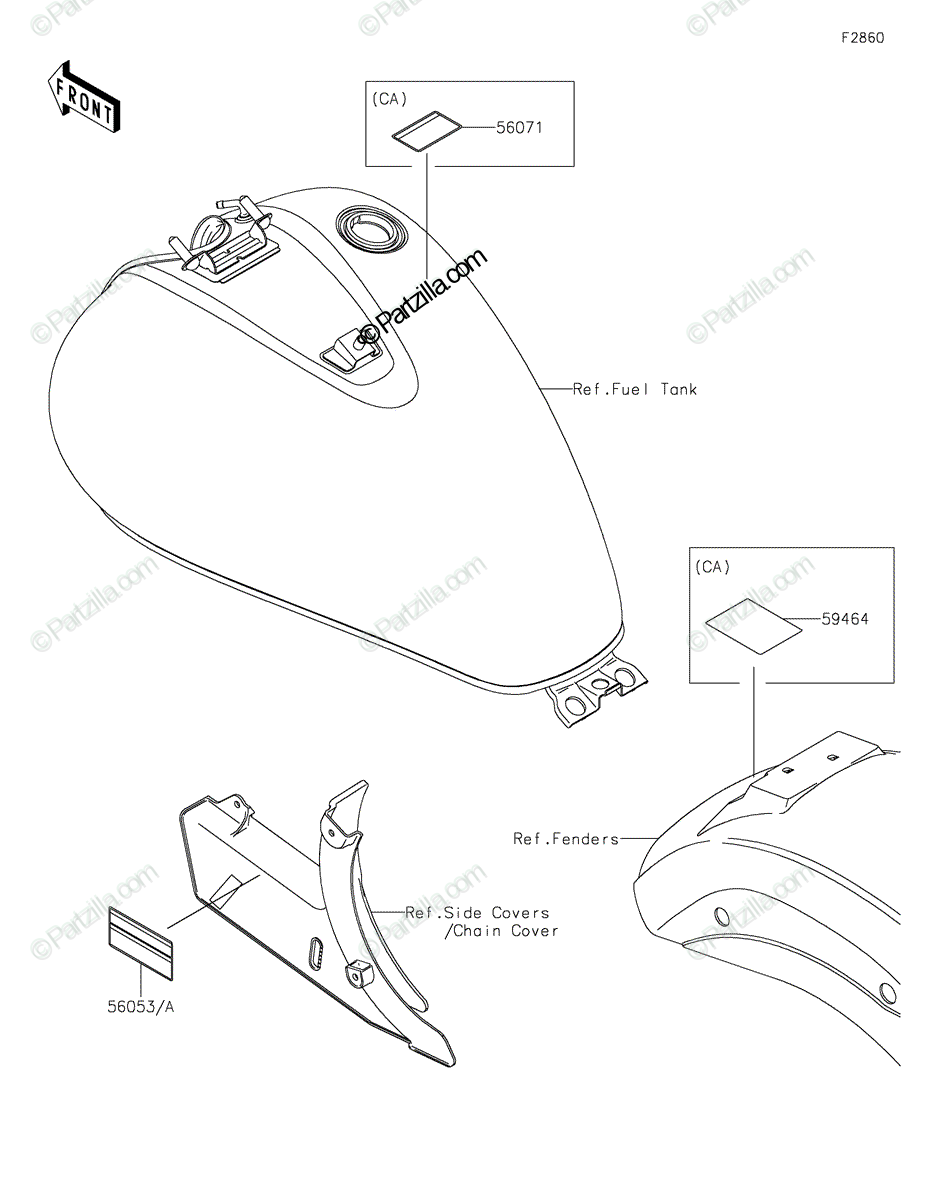 F2860

FRONT

(CA)
56071

©Partzilla.com

Ref.Fuel Tank

(CA)
59464

Ref.Fenders

Ref.Side Covers
/Chain Cover

56053/A