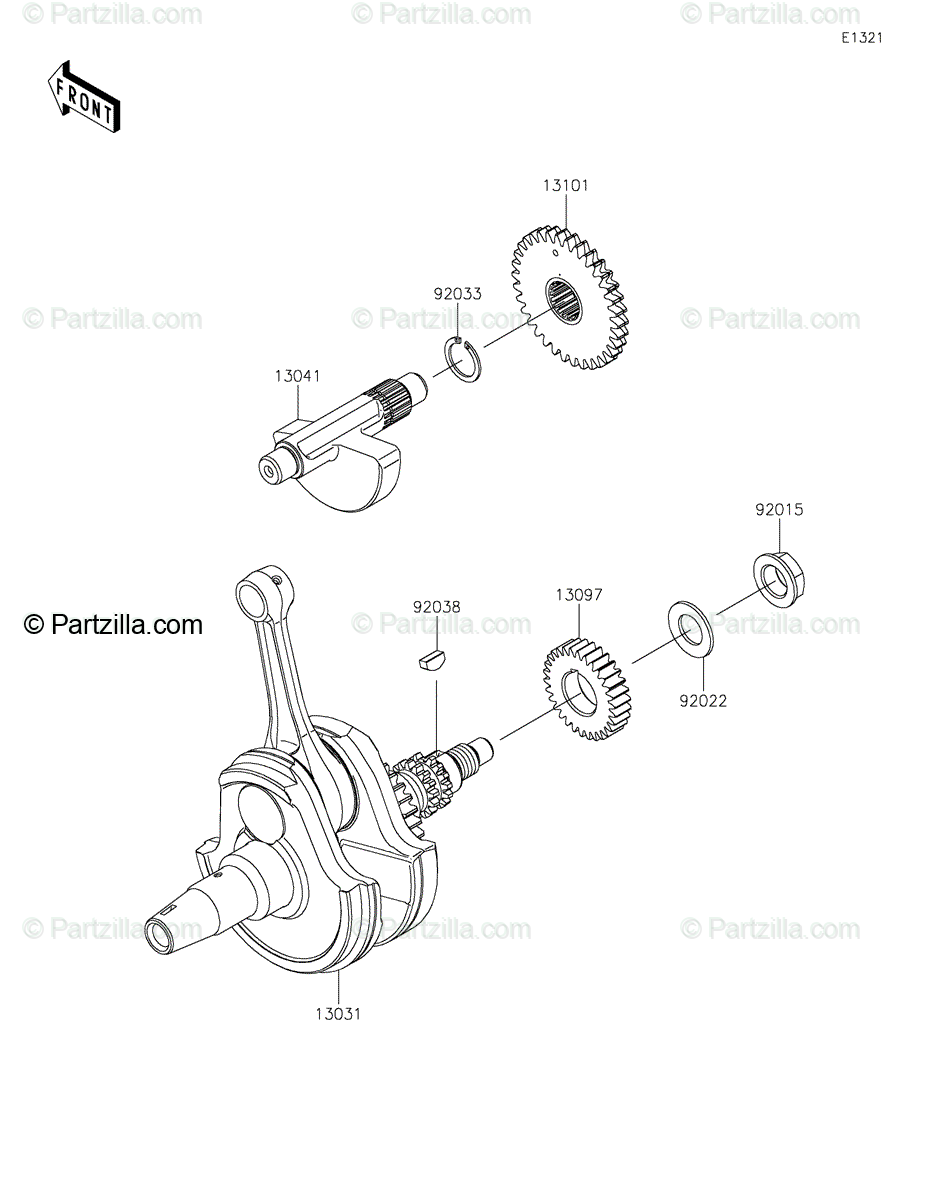 © Partzilla.com © Partzilla.com © Partzilla.com

E1321

FRONT

13101

92033

© Partzilla.com © Partzilla.com © Partzilla.com

13041

92015

92038

13097

© Partzilla.com © Partzilla.com © Partzilla.com

92022

© Partzilla.com © Partzilla.com © Partzilla.com

13031