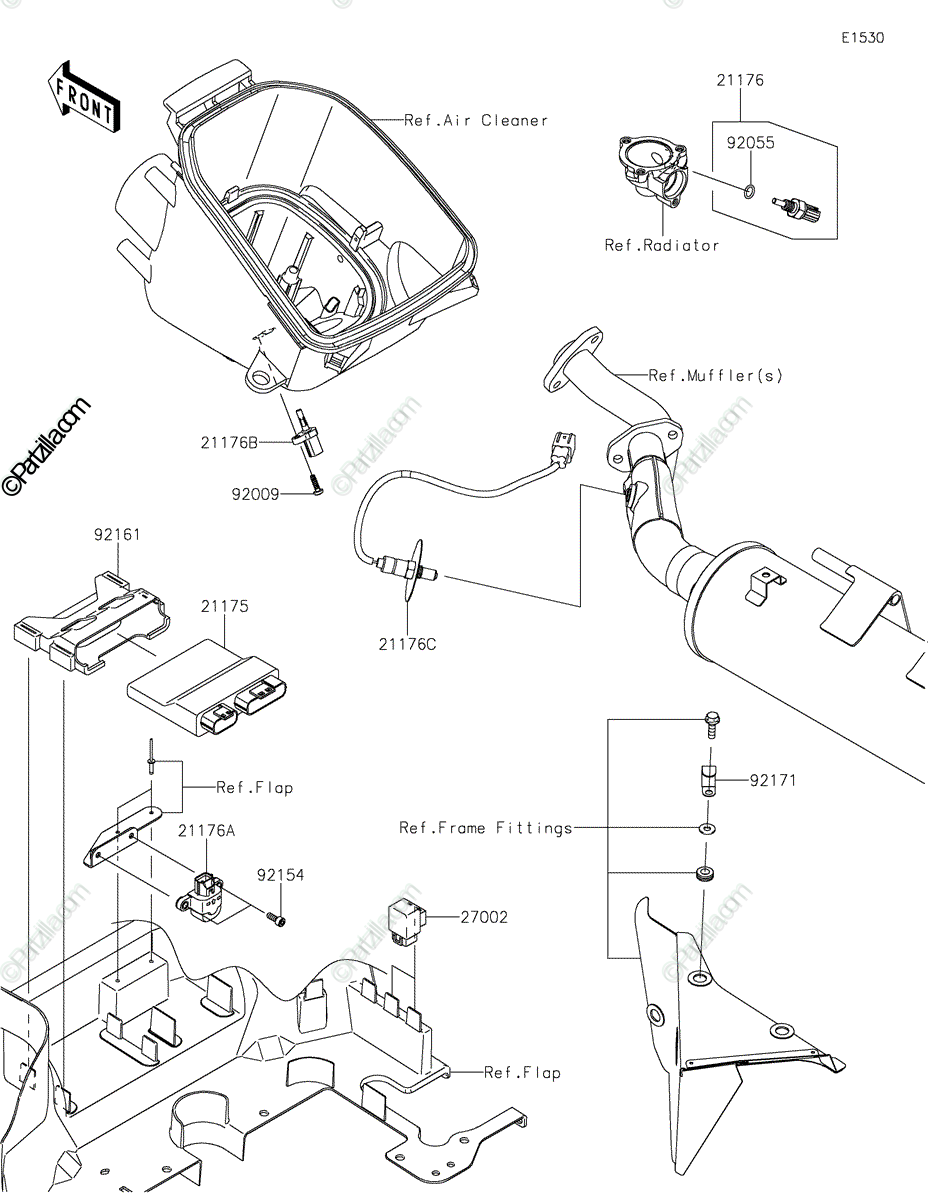 E1530

FRONT

Ref.Air Cleaner

21176

92055

Ref.Radiator

Ref.Muffler(s)

©Partzilla.com

21176B

92009

92161

21175

21176C

Ref.Flap

21176A

92154

27002

92171

Ref.Frame Fittings

Ref.Flap