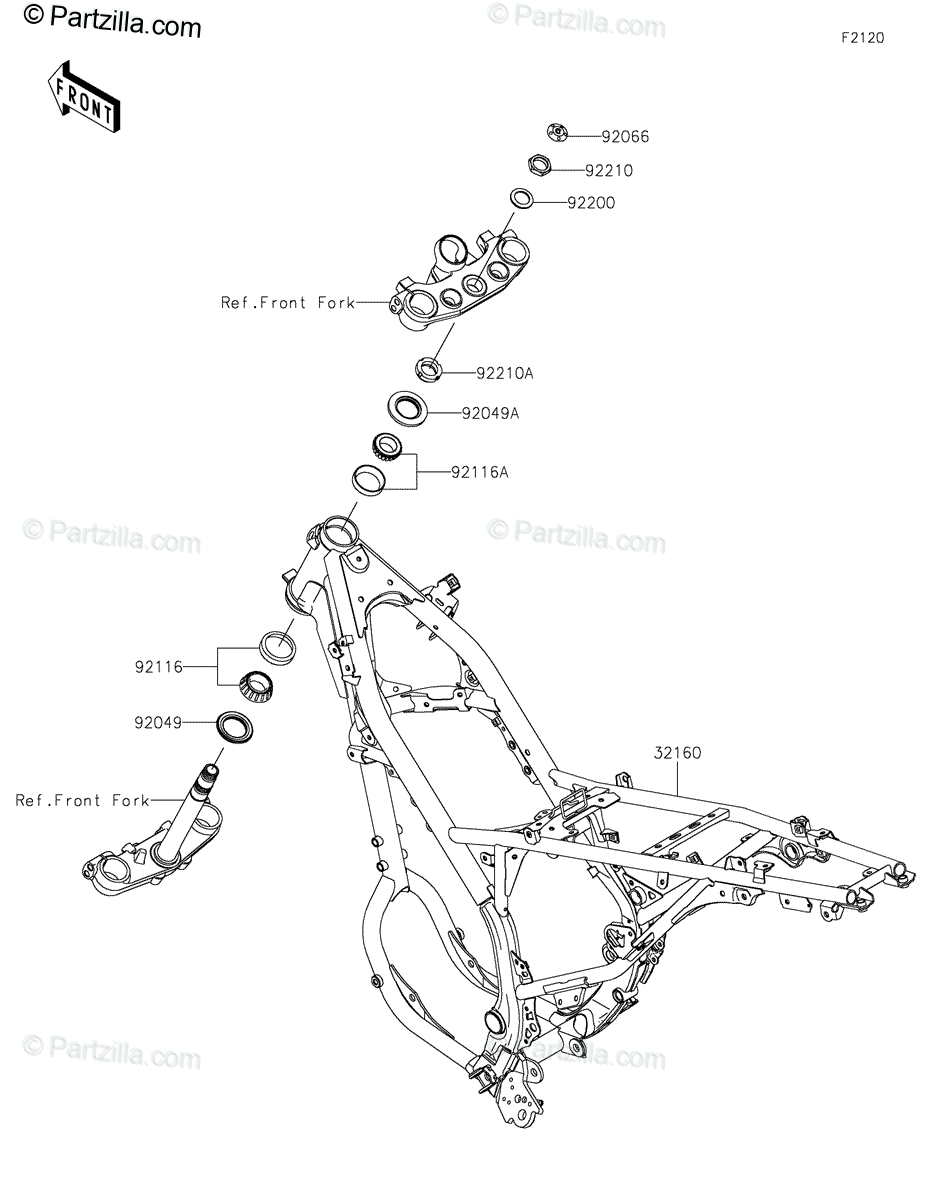 © Partzilla.com

© Partzilla.com

F2120

FRONT

92066

92210

92200

Ref.Front Fork

92210A

92049A

92116A

© Partzilla.com

© Partzilla.com

92116

92049

32160

Ref.Front Fork

© Partzilla.com

© Partzilla.com