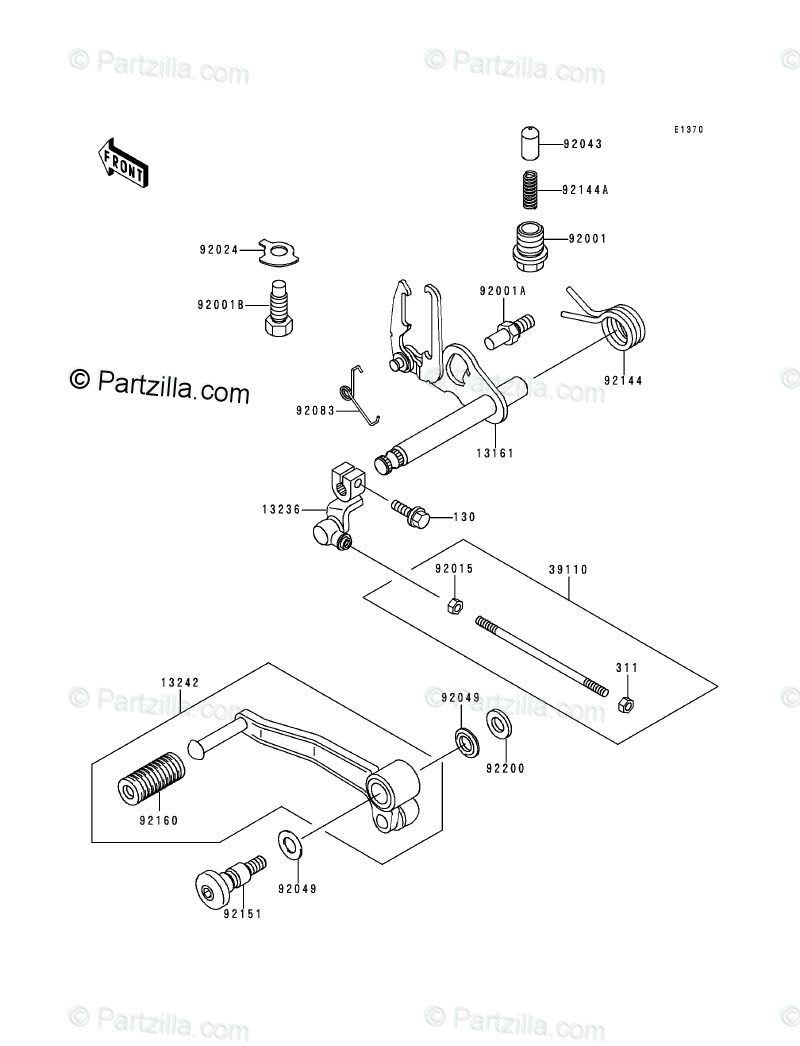 © Partzilla.com
© Partzilla.com

E1370

FRONT

92043
92144A
92001
92024
92001B
92001A
© Partzilla.com
92144
92083
13161
13236
130
92015
39110
311
13242
92049
92200
92160
92049
92151

© Partzilla.com
© Partzilla.com
© Partzilla.com
© Partzilla.com