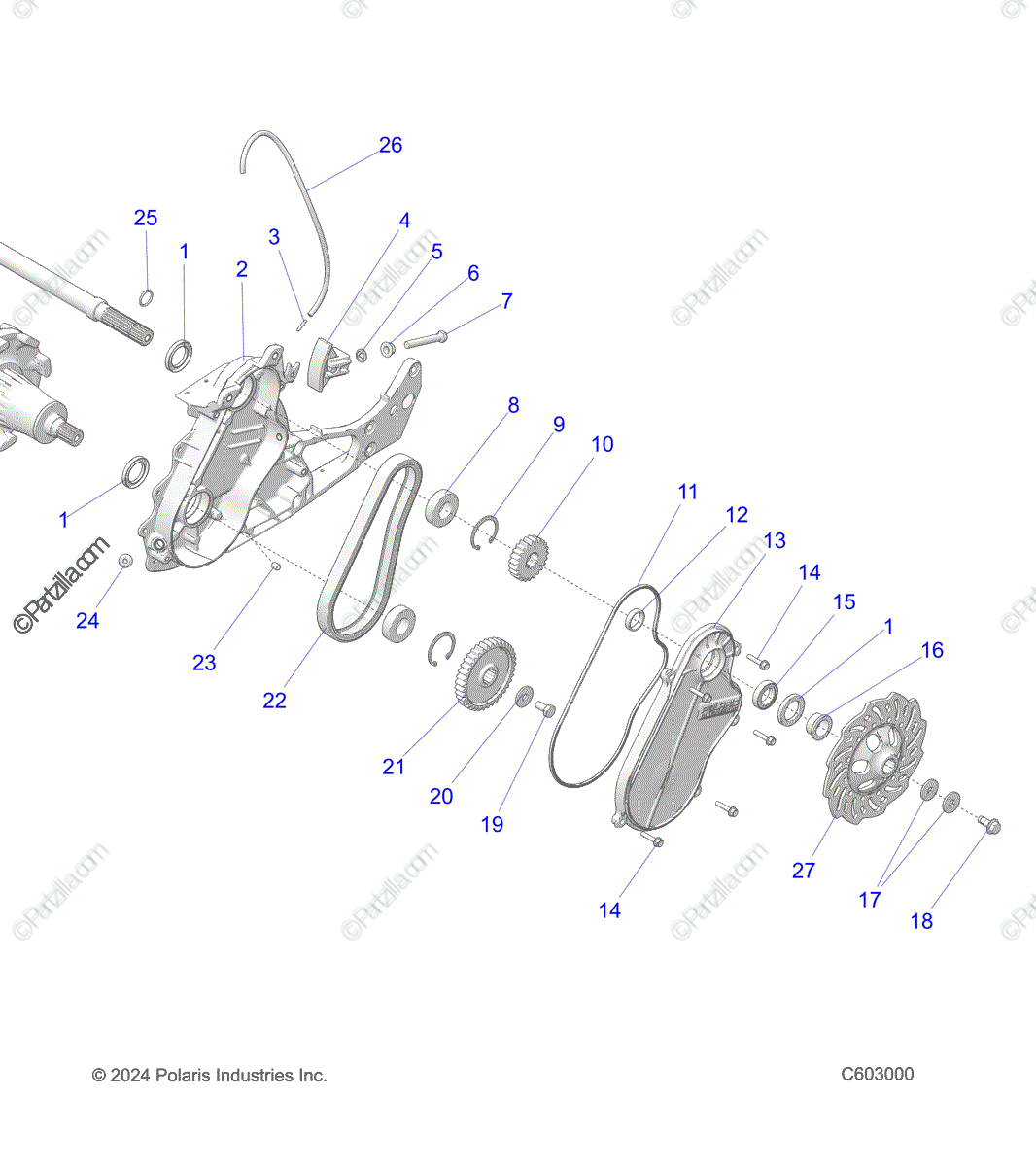 26
25
1
2
3
4
5
6
7
8
9
10
11
12
13
14
15
1
16
1
©Partzilla.com
24
23
22
21
20
19
14
27
17
18

© 2024 Polaris Industries Inc.
C603000