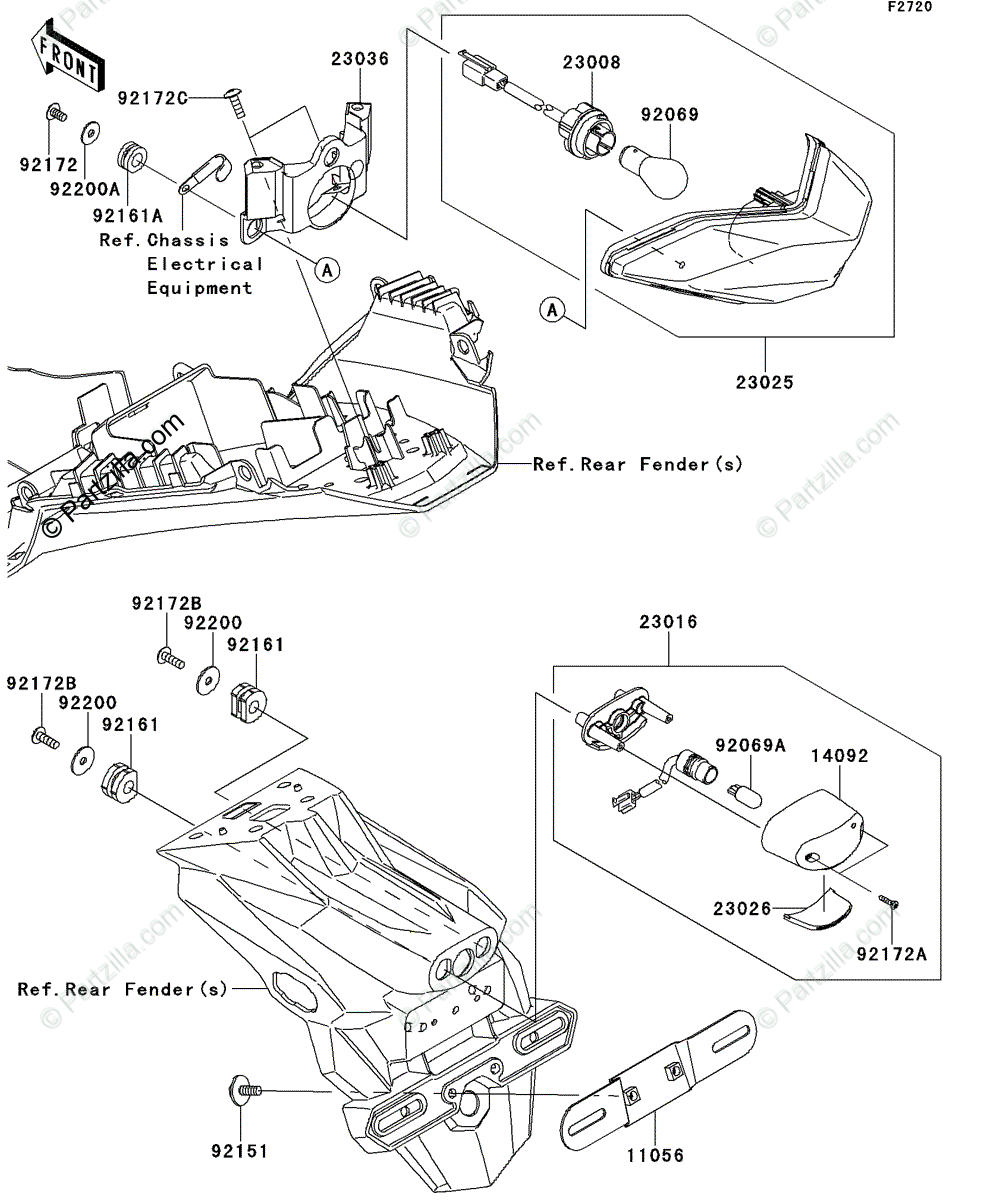 F2720

FRONT

23036
92172C
92172
92200A
92161A
Ref.Chassis Electrical Equipment
A

23008
92069
A
23025

Ref.Rear Fender(s)

© Partzilla.com

92172B
92200
92161
92172B
92200
92161

23016
92069A
14092
23026
92172A

Ref.Rear Fender(s)

92151
11056