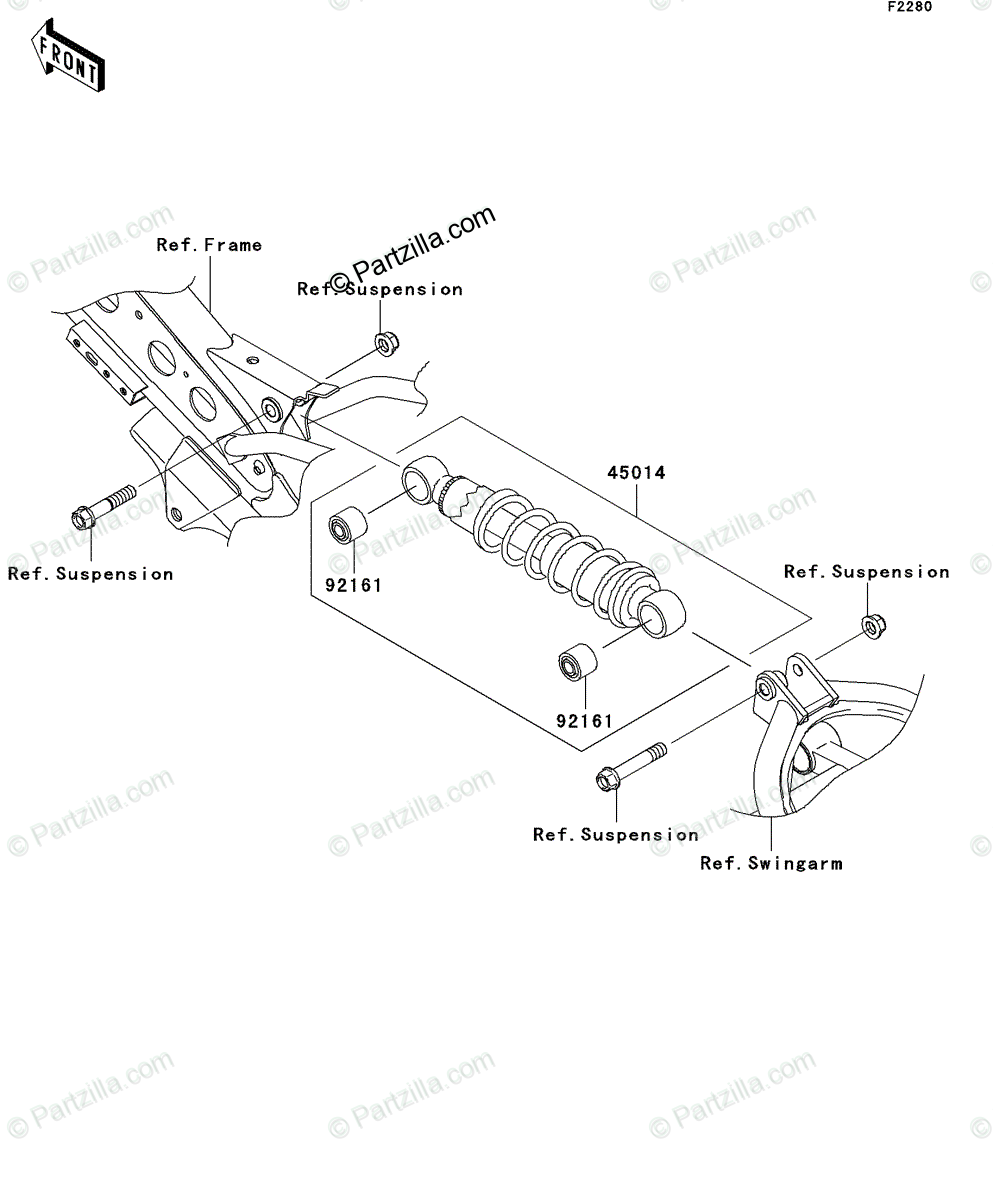 F2280

FRONT

Ref.Frame

© Partzilla.com

Ref.Suspension

45014

Ref.Suspension

92161

Ref.Suspension

92161

Ref.Suspension

Ref.Swingarm

© Partzilla.com