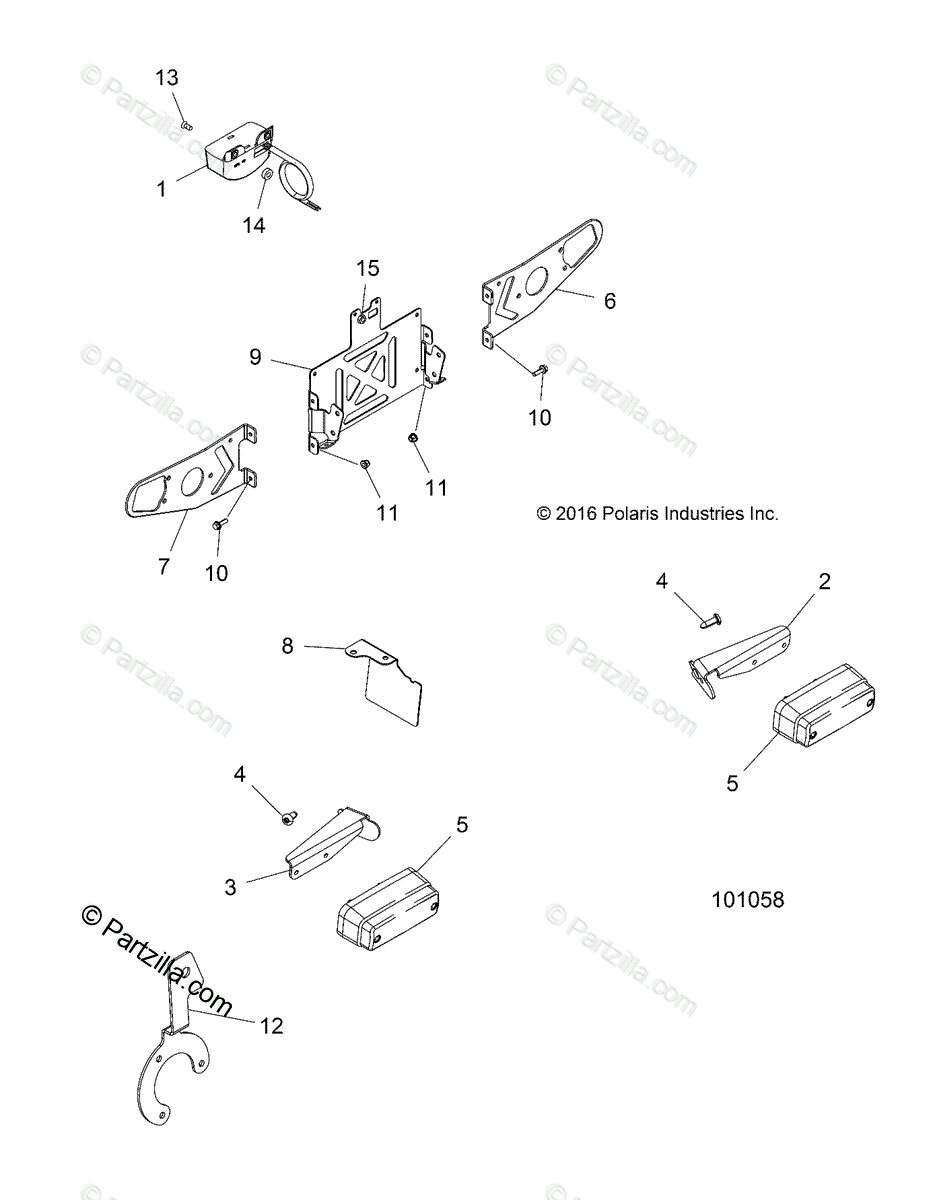 © Partzilla.com

© Partzilla.com

13

1

14

15

6

9

© Partzilla.com

© Partzilla.com

10

11

11

7

10

© 2016 Polaris Industries Inc.

4

2

© Partzilla.com

8

© Partzilla.com

5

4

5

3

101058

© Partzilla.com

© Partzilla.com

12

© Partzilla.com