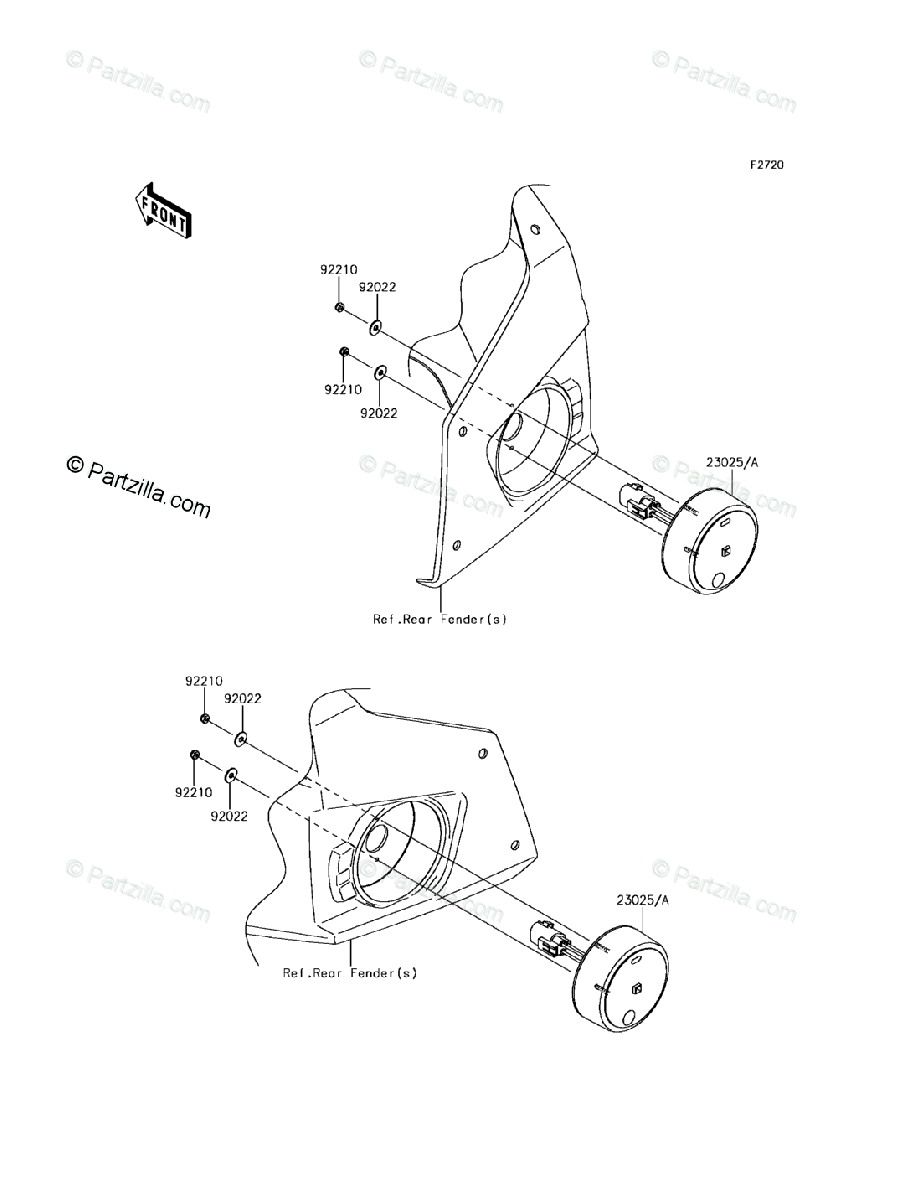 © Partzilla.com © Partzilla.com © Partzilla.com

F2720

FRONT

92210
92022
92210
92022

© Partzilla.com © Partzilla.com © Partzilla.com

23025/A

Ref.Rear Fender(s)

92210
92022
92210
92022

© Partzilla.com © Partzilla.com © Partzilla.com

23025/A

Ref.Rear Fender(s)