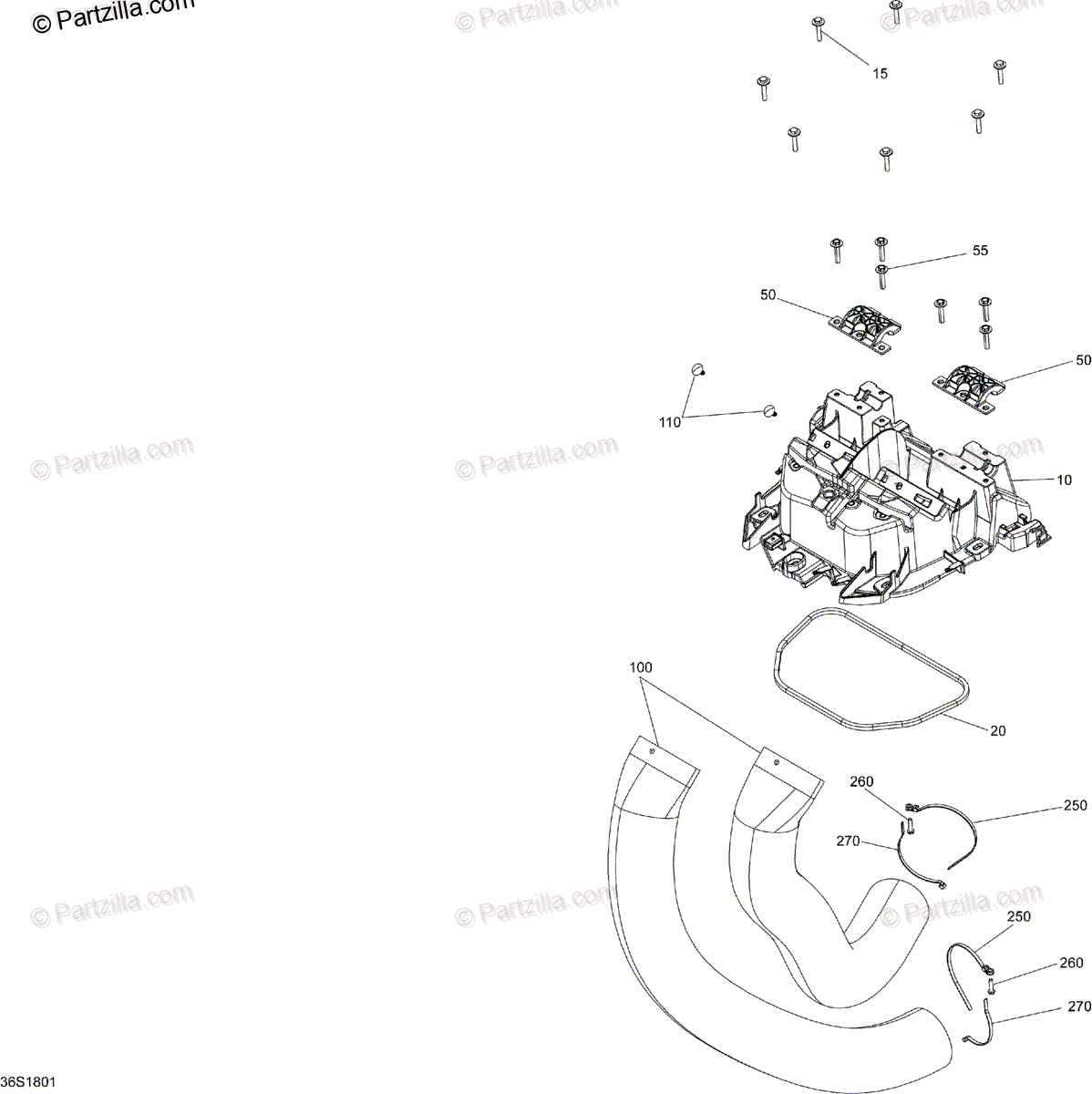 © Partzilla.com
© Partzilla.com
© Partzilla.com
15
55
50
50
110
© Partzilla.com
© Partzilla.com
© Partzilla.com
10
100
20
260
250
270
© Partzilla.com
© Partzilla.com
© Partzilla.com
250
260
270
36S1801