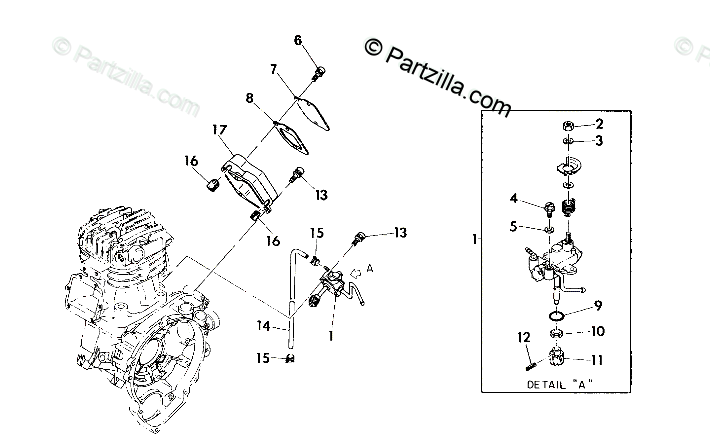 © Partzilla.com
© Partzilla.com
©
6
7
8
17
16
13
16
15
13
A
14
1
15
1
2
3
4
5
9
10
12
11
DETAIL "A"