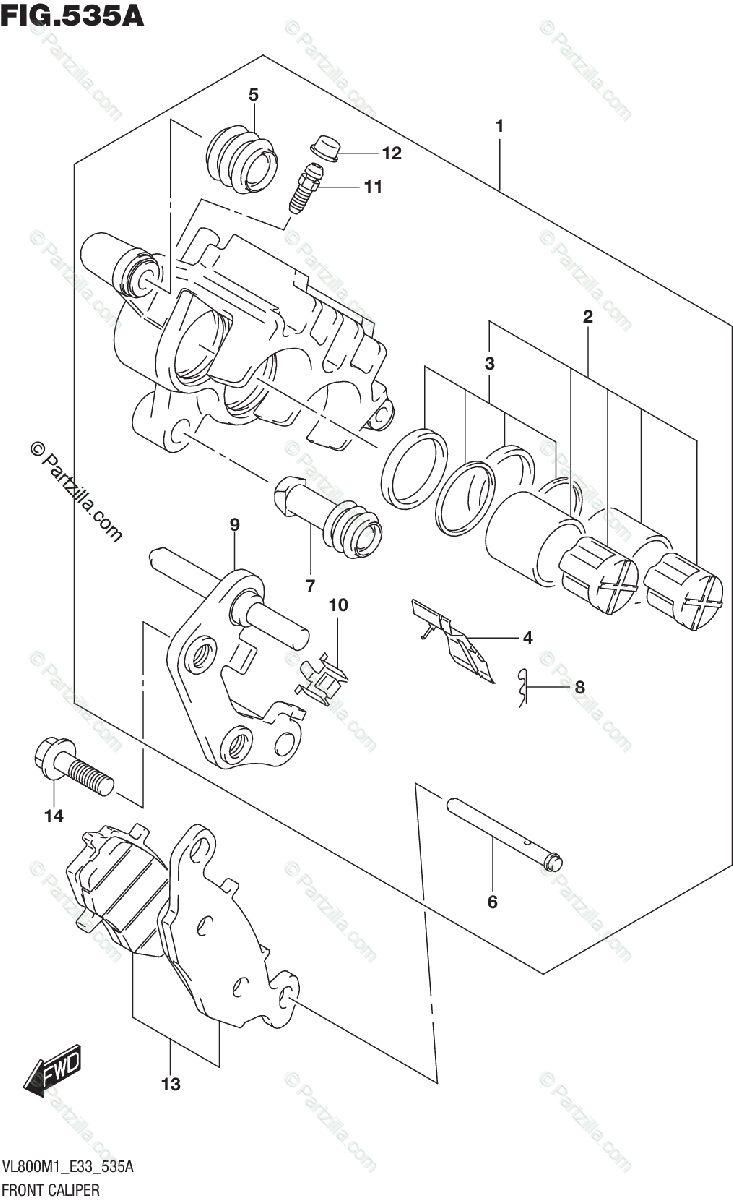 FIG.535A

5
12
11
1
2
3
© Partzilla.com
9
7
10
4
8
14
6
13
FWD

VL800M1_E33_535A
FRONT CALIPER