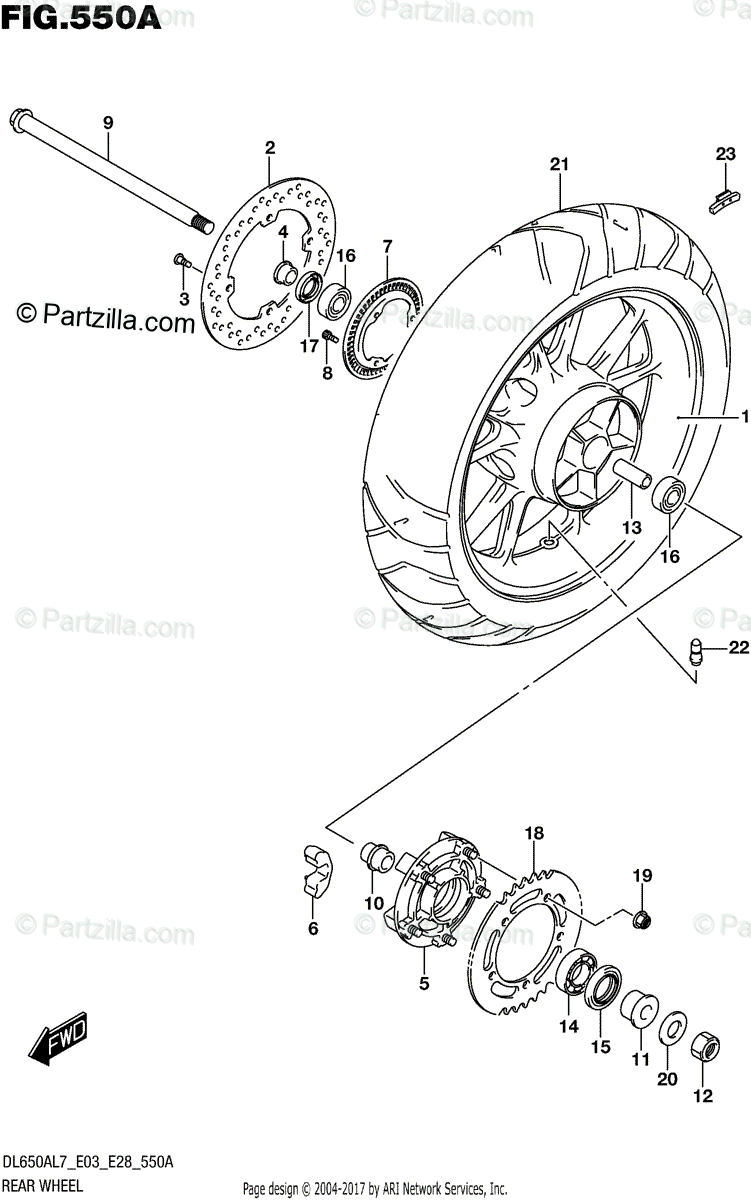 FIG.550A

© Partzilla.com

9
2
21
23
4
16
7
3
17
8
1
13
16
22
18
19
10
6
5
14
15
11
20
12

FWD

DL650AL7_E03_E28_550A
REAR WHEEL

Page design © 2004-2017 by ARI Network Services, Inc.