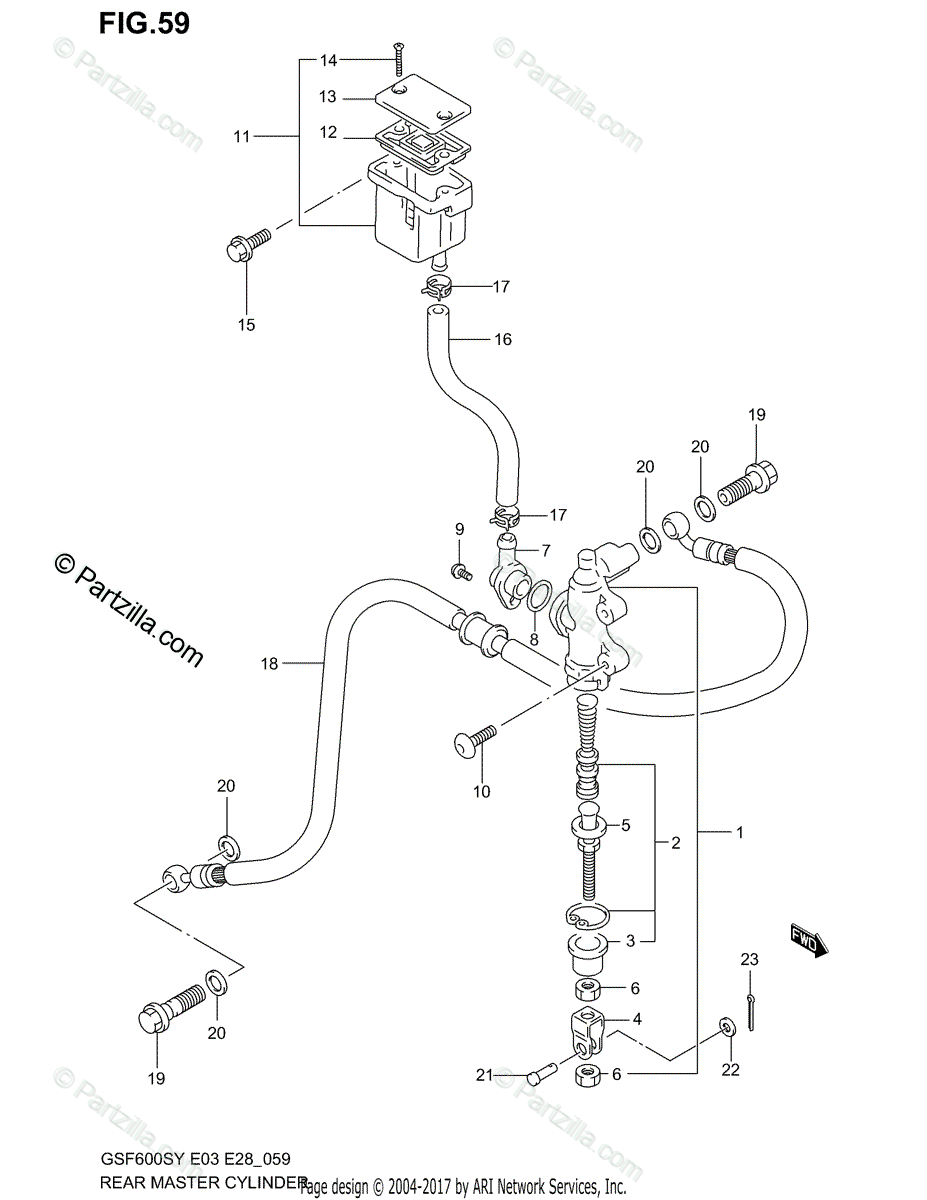 FIG.59

© Partzilla.com
© Partzilla.com
© Partzilla.com
© Partzilla.com
© Partzilla.com

14
13
12
11
15
17
16
19
20
20
17
9
7
8
18
10
20
5
2
1
3
FWD
23
6
4
20
19
21
6
22

GSF600SY E03 E28_059
REAR MASTER CYLINDER

Page design © 2004-2017 by ARI Network Services, Inc.