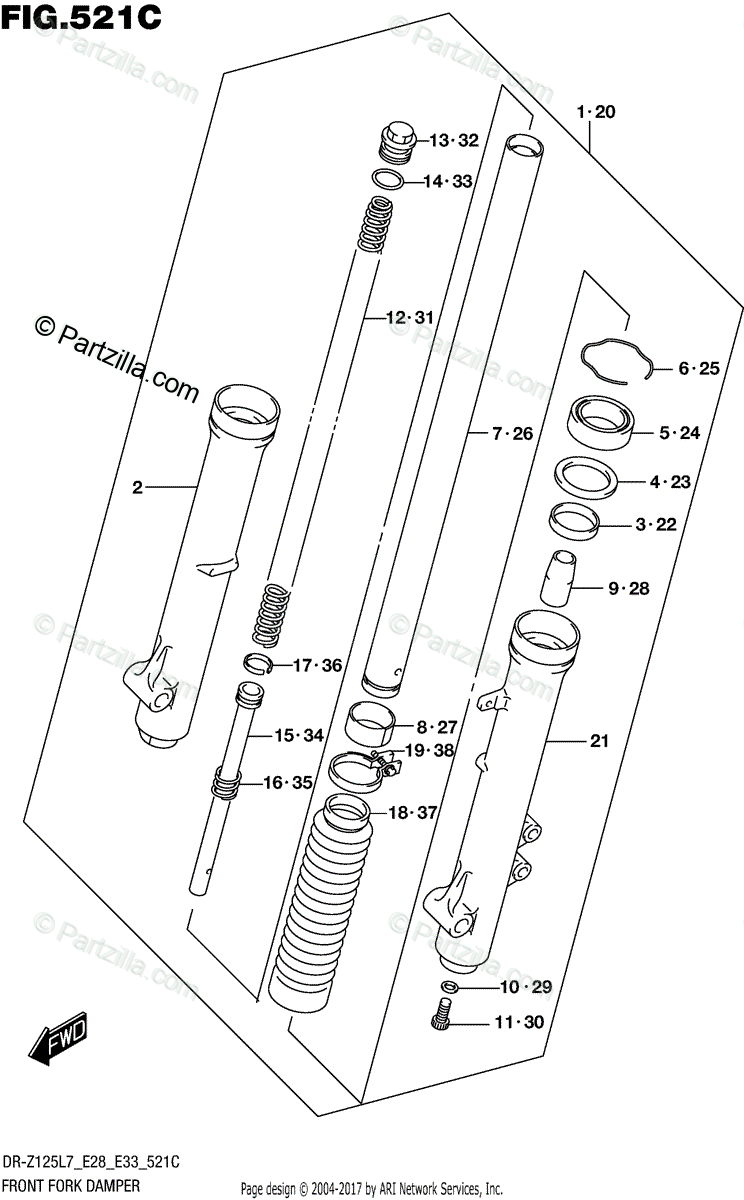 FIG.521C

© Partzilla.com

1·20
13·32
14·33
12·31
6·25
5·24
7·26
4·23
2
3·22
9·28
17·36
8·27
15·34
19·38
21
16·35
18·37
10·29
11·30
FWD

DR-Z125L7_E28_E33_521C
FRONT FORK DAMPER

Page design © 2004-2017 by ARI Network Services, Inc.