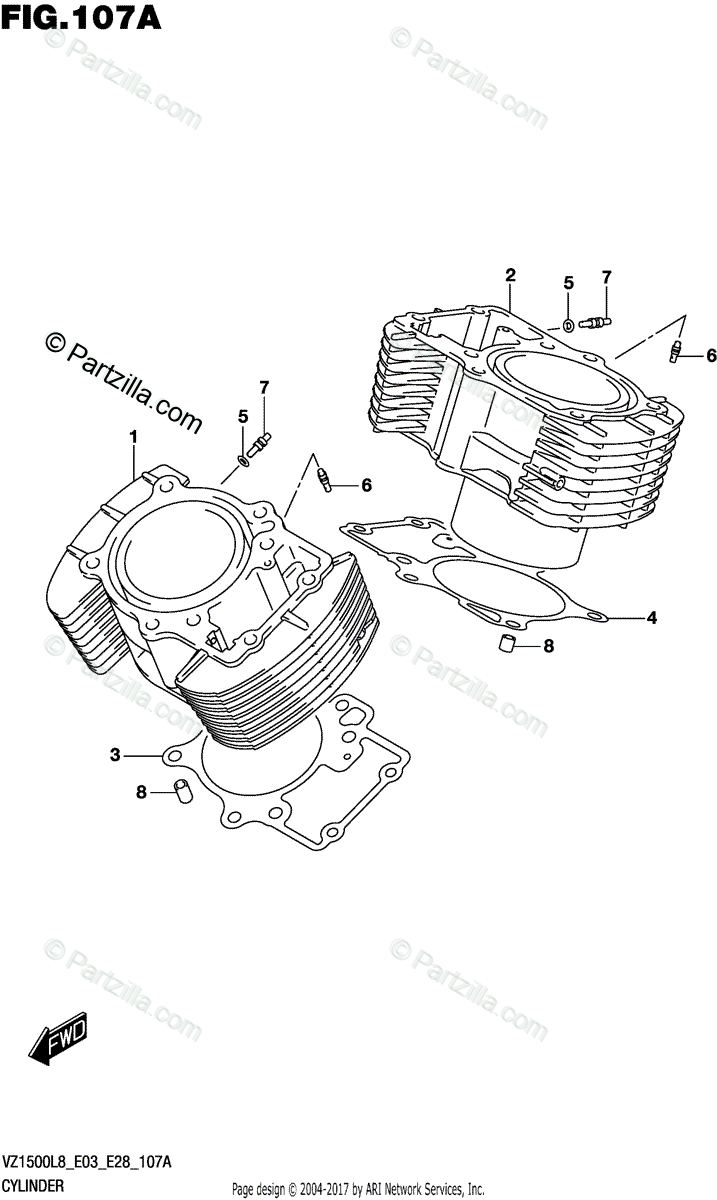 FIG.107A

© Partzilla.com

© Partzilla.com

© Partzilla.com

2

5

7

6

7

5

1

6

4

8

3

8

© Partzilla.com

© Partzilla.com

© Partzilla.com

© Partzilla.com

FWD

VZ1500L8_E03_E28_107A
CYLINDER

Page design © 2004-2017 by ARI Network Services, Inc.