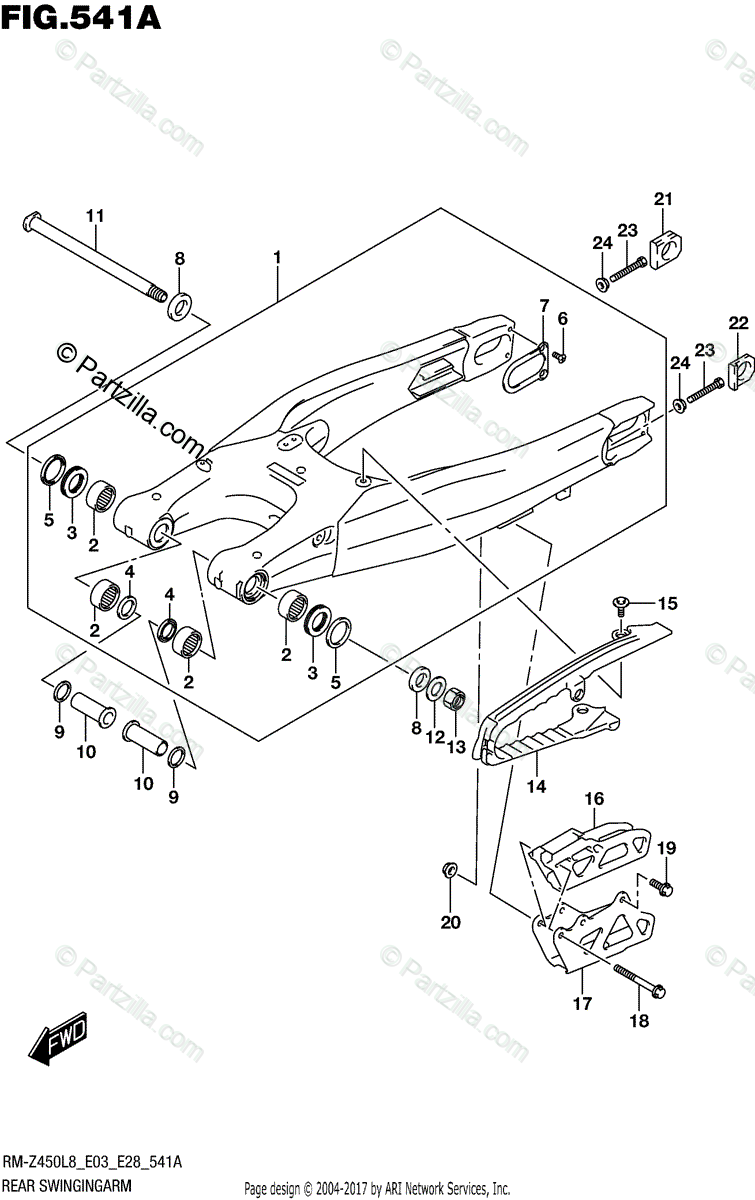 FIG.541A

© Partzilla.com

11
8
1
21
24
23
7
6
22
24
23
5
3
2
4
2
4
2
2
3
5
15
9
10
10
9
8
12
13
14
16
19
20
17
18

FWD

RM-Z450L8_E03_E28_541A
REAR SWINGINGARM

Page design © 2004-2017 by ARI Network Services, Inc.