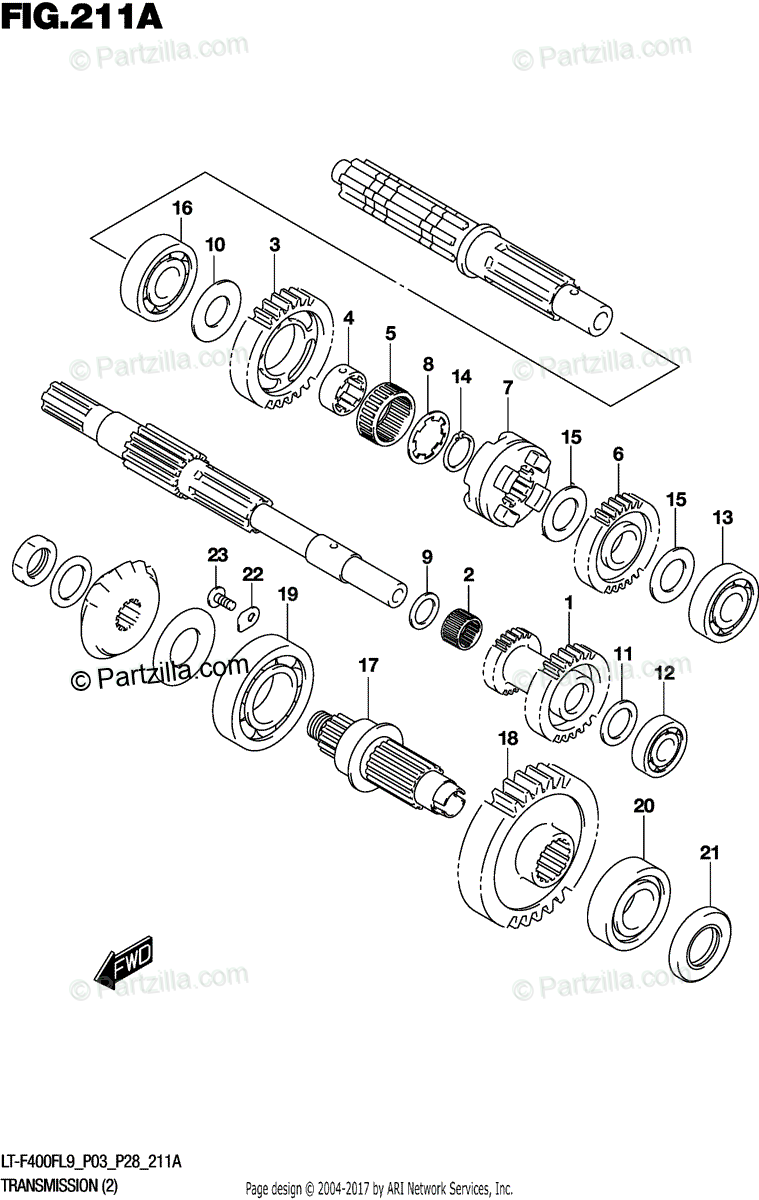 FIG.211A

© Partzilla.com
© Partzilla.com
© Partzilla.com
© Partzilla.com
© Partzilla.com
© Partzilla.com
© Partzilla.com
© Partzilla.com

16
10
3
4
5
8
14
7
15
6
15
13
23
22
19
9
2
1
11
12
17
18
20
21

FWD

LT-F400FL9_P03_P28_211A
TRANSMISSION (2)

Page design © 2004-2017 by ARI Network Services, Inc.