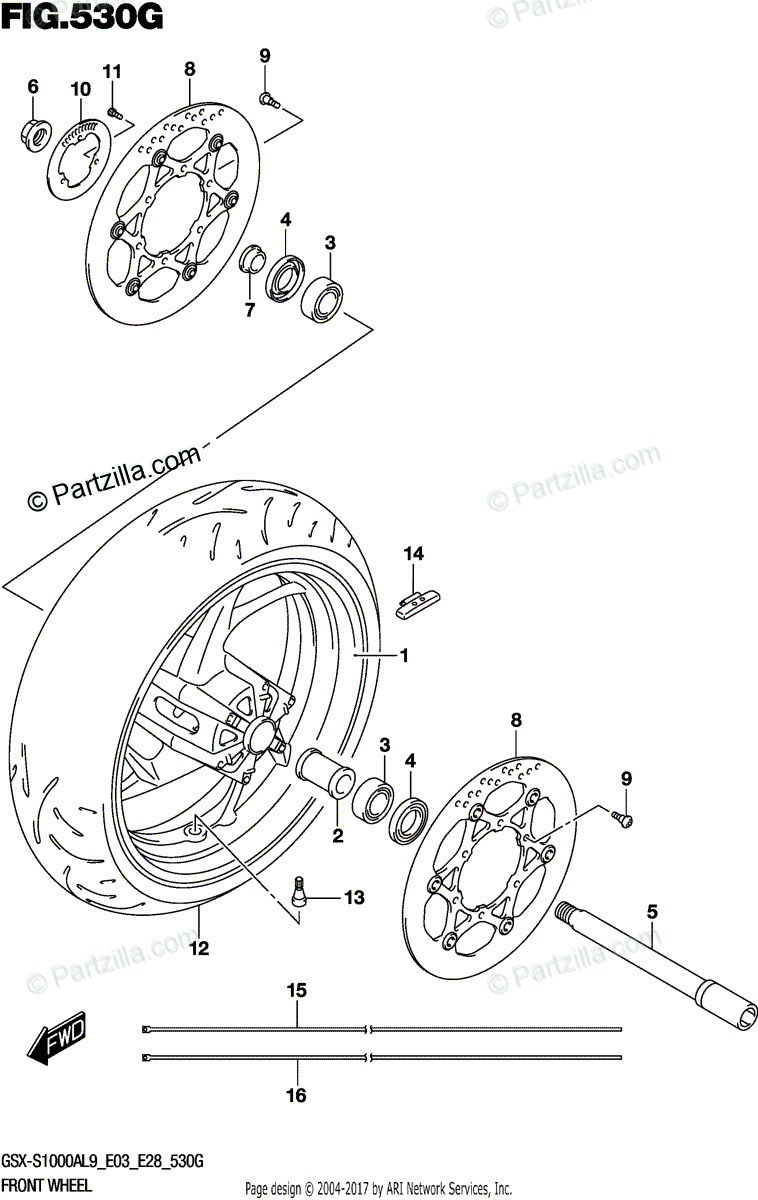 FIG.530G

© Partzilla.com

6
10
11
8
9
4
3
7

© Partzilla.com
© Partzilla.com

14
1
8
3
4
9
2
13
5
12

© Partzilla.com
© Partzilla.com

15
FWD
16

GSX-S1000AL9_E03_E28_530G
FRONT WHEEL

Page design © 2004-2017 by ARI Network Services, Inc.