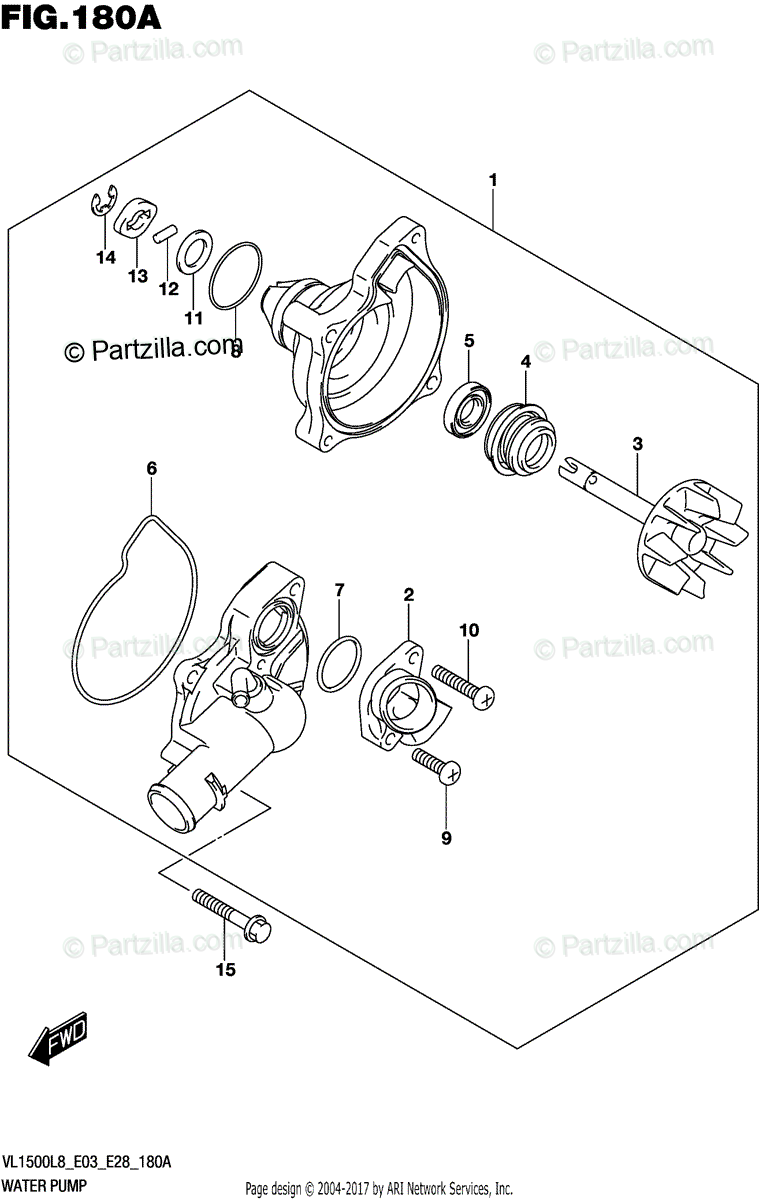 FIG.180A

© Partzilla.com © Partzilla.com

1

14 13 12 11 8

© Partzilla.com © Partzilla.com

5 4 3

6

7 2 10

© Partzilla.com © Partzilla.com

9

15

© Partzilla.com © Partzilla.com

FWD

VL1500L8_E03_E28_180A
WATER PUMP

Page design © 2004-2017 by ARI Network Services, Inc.