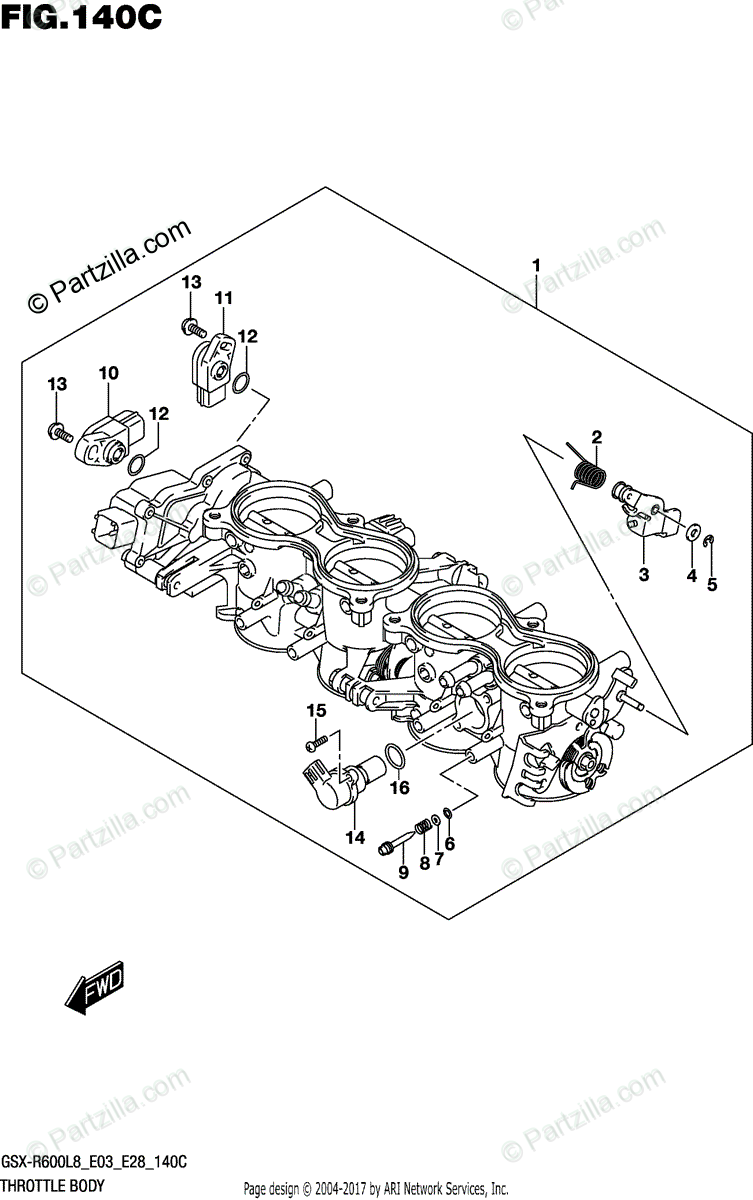 FIG.140C

© Partzilla.com

1
13
11
12
13
10
12
2
3
4
5
15
16
14
9
8
7
6

FWD

GSX-R600L8_E03_E28_140C
THROTTLE BODY

Page design © 2004-2017 by ARI Network Services, Inc.