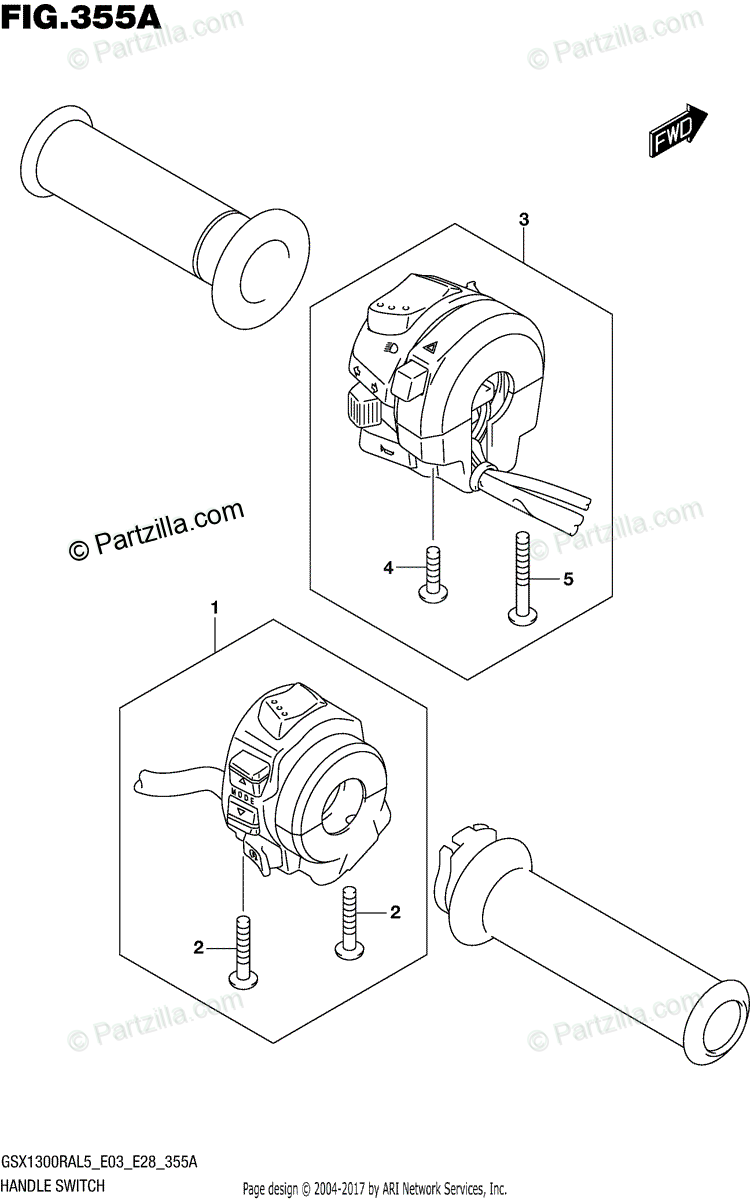 FIG.355A

© Partzilla.com

© Partzilla.com

FWD

3

© Partzilla.com

© Partzilla.com

4

5

1

MODE

2

2

© Partzilla.com

© Partzilla.com

GSX1300RAL5_E03_E28_355A
HANDLE SWITCH

Page design © 2004-2017 by ARI Network Services, Inc.