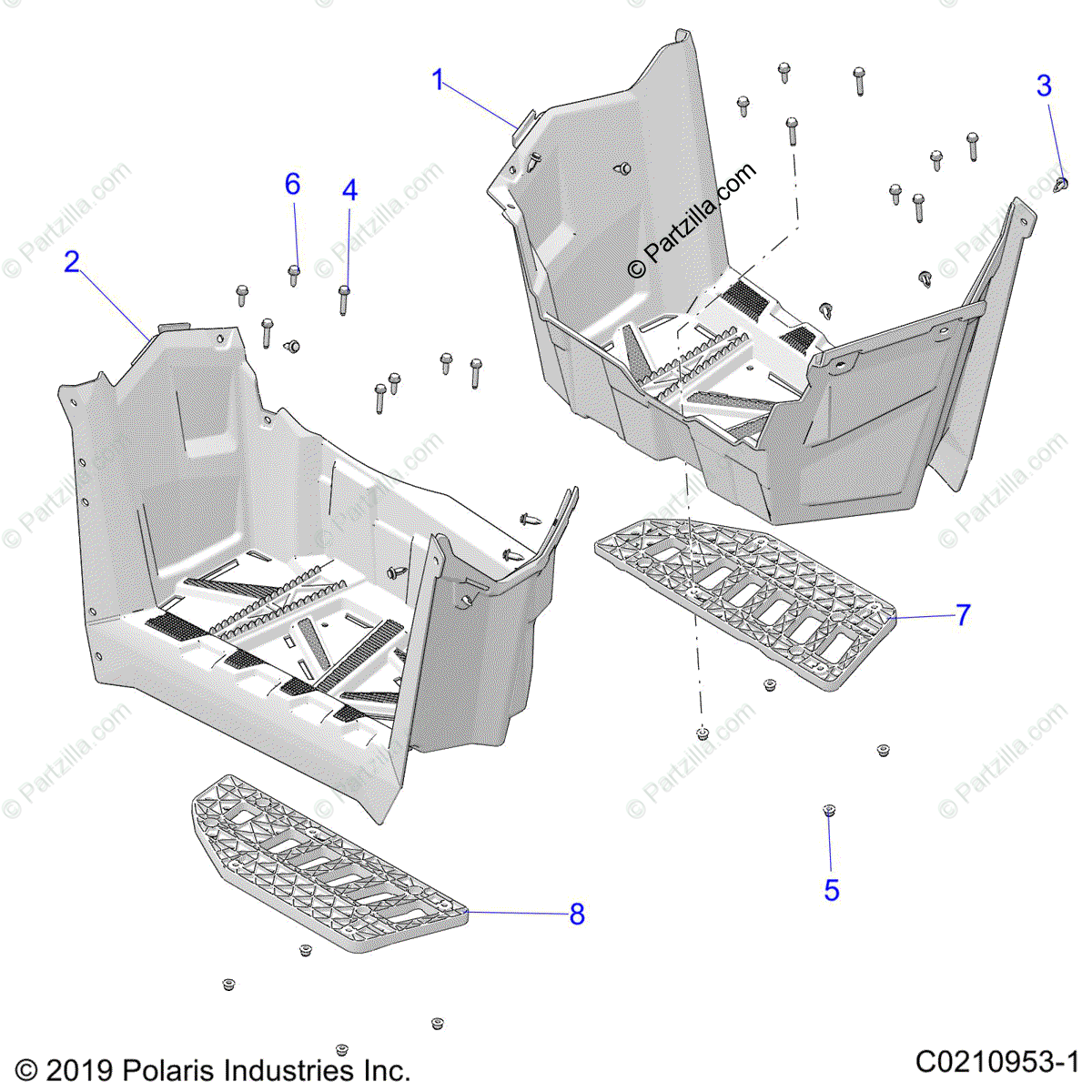 1
3
6
4
2
© Partzilla.com
7
5
8
© 2019 Polaris Industries Inc.
C0210953-1