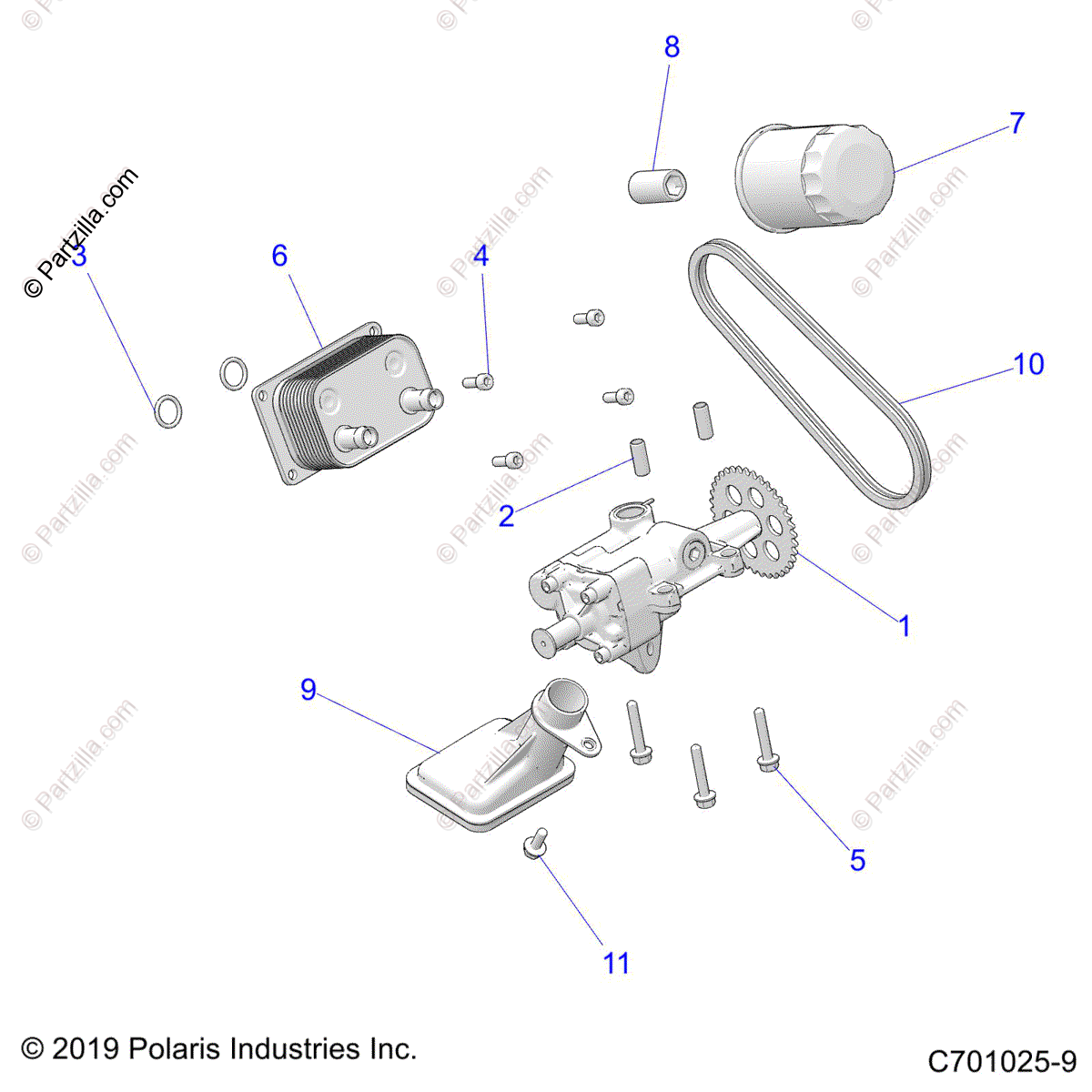 © Partzilla.com

8

7

3

6

4

10

2

1

9

5

11

© 2019 Polaris Industries Inc.

C701025-9