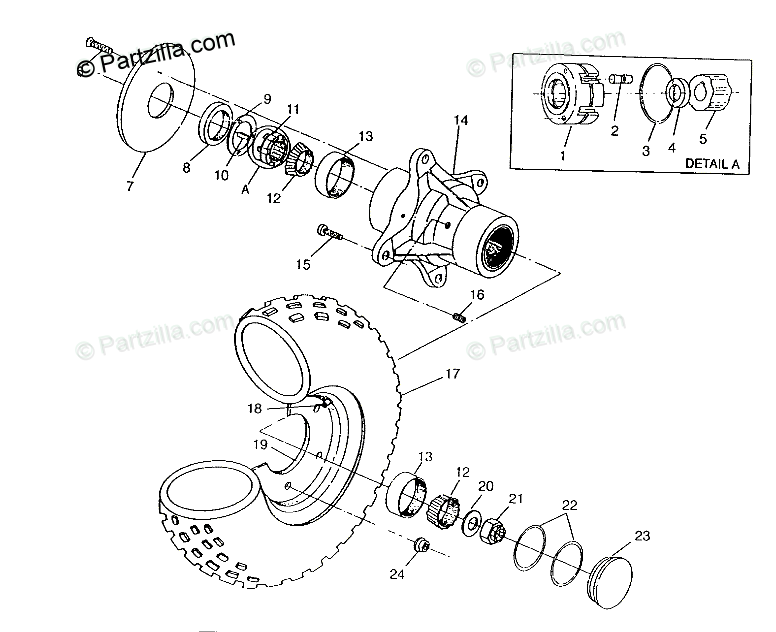 © Partzilla.com

© Partzilla.com

1
2
3
4
5
DETAIL A

9
11
13
14
8
10
A
12
7

15
16

© Partzilla.com

© Partzilla.com

17
18
19
13
12
20
21
22
23
24