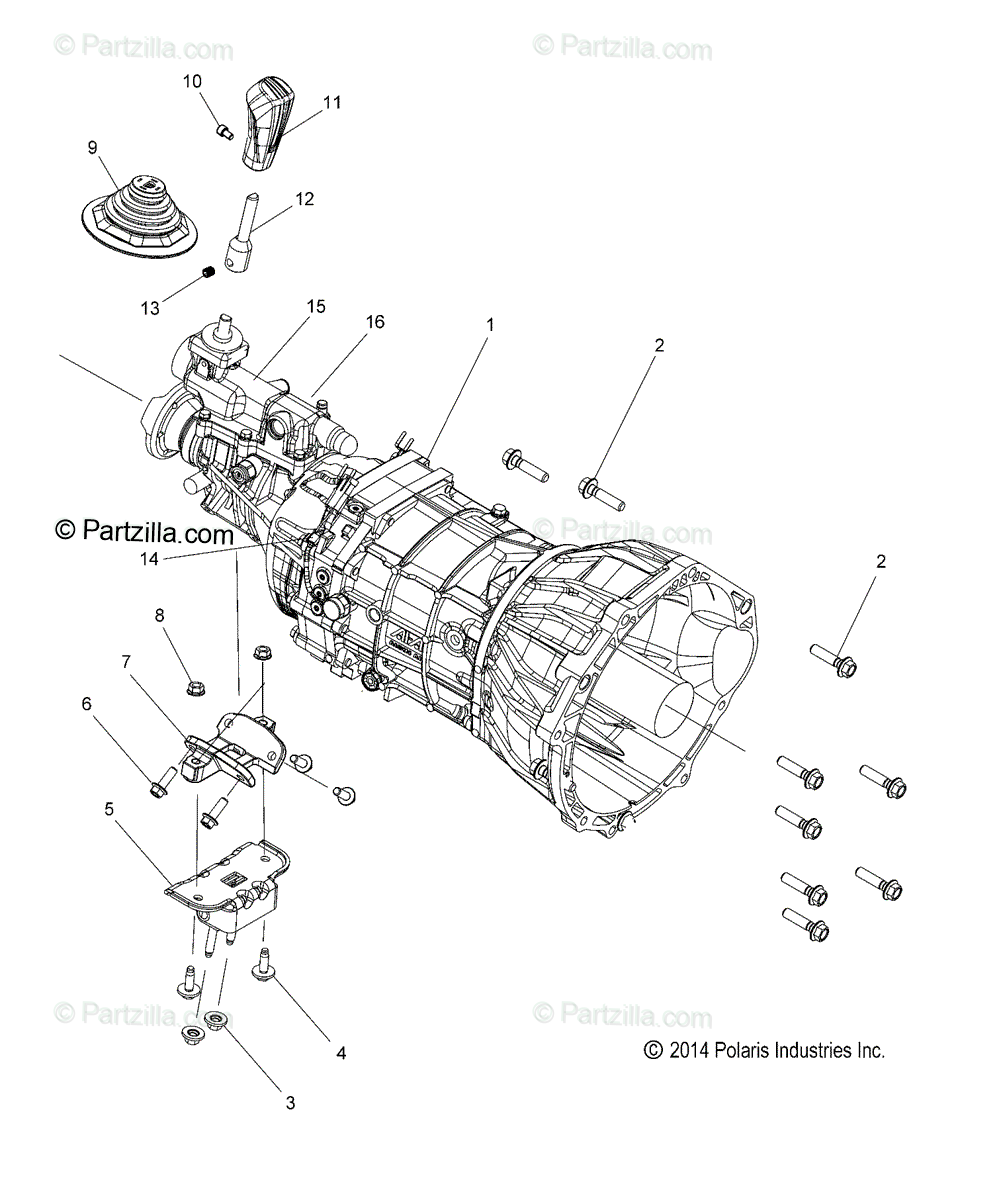 © Partzilla.com © Partzilla.com

10
11
9
12
13
15
16
1
2

© Partzilla.com © Partzilla.com

14
2
8
7
6
5
4
3

© Partzilla.com © Partzilla.com

© 2014 Polaris Industries Inc.