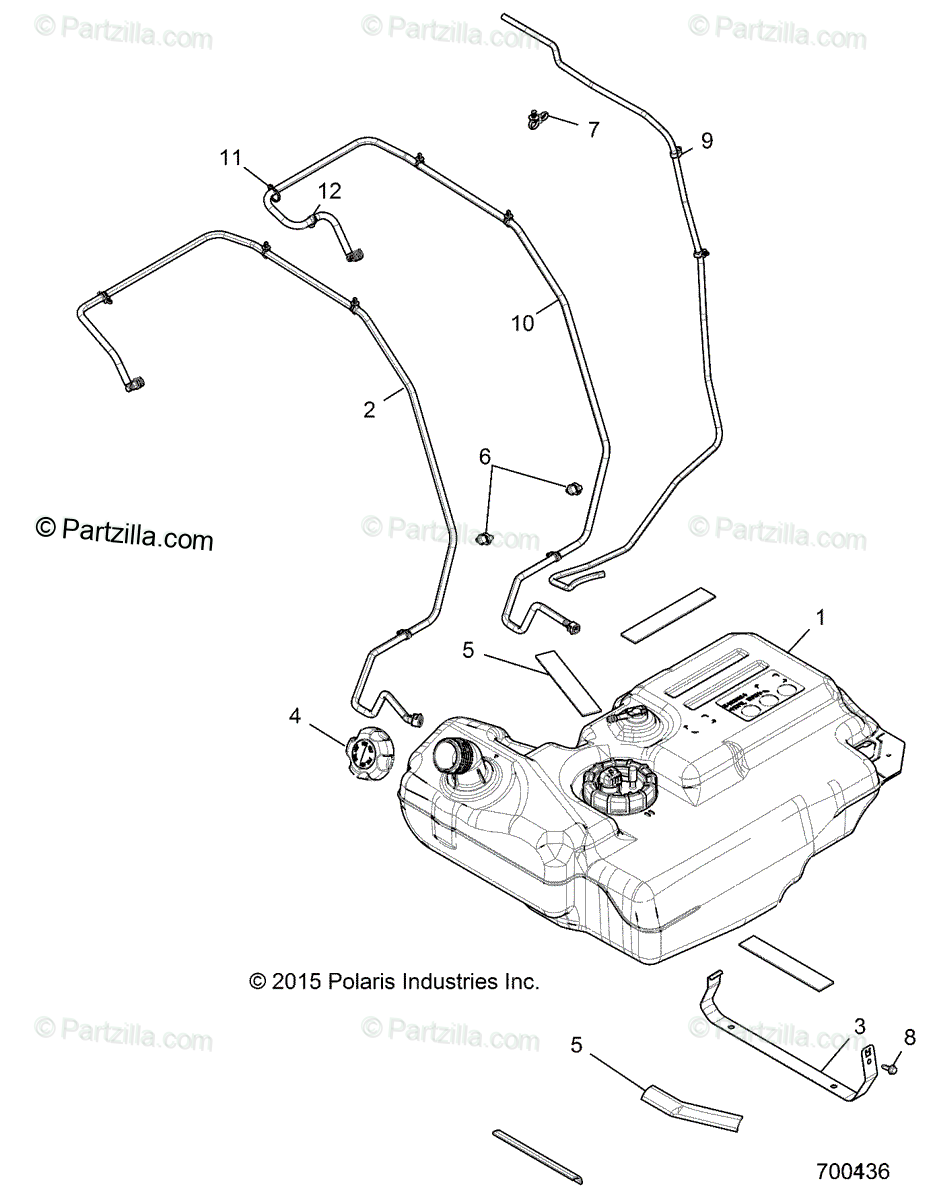 © Partzilla.com
© Partzilla.com
© Partzilla.com

7
9
11
12
10
2
6

© Partzilla.com
© Partzilla.com
© Partzilla.com

1
5
4

© 2015 Polaris Industries Inc.

© Partzilla.com
© Partzilla.com
© Partzilla.com

3
8
5

700436