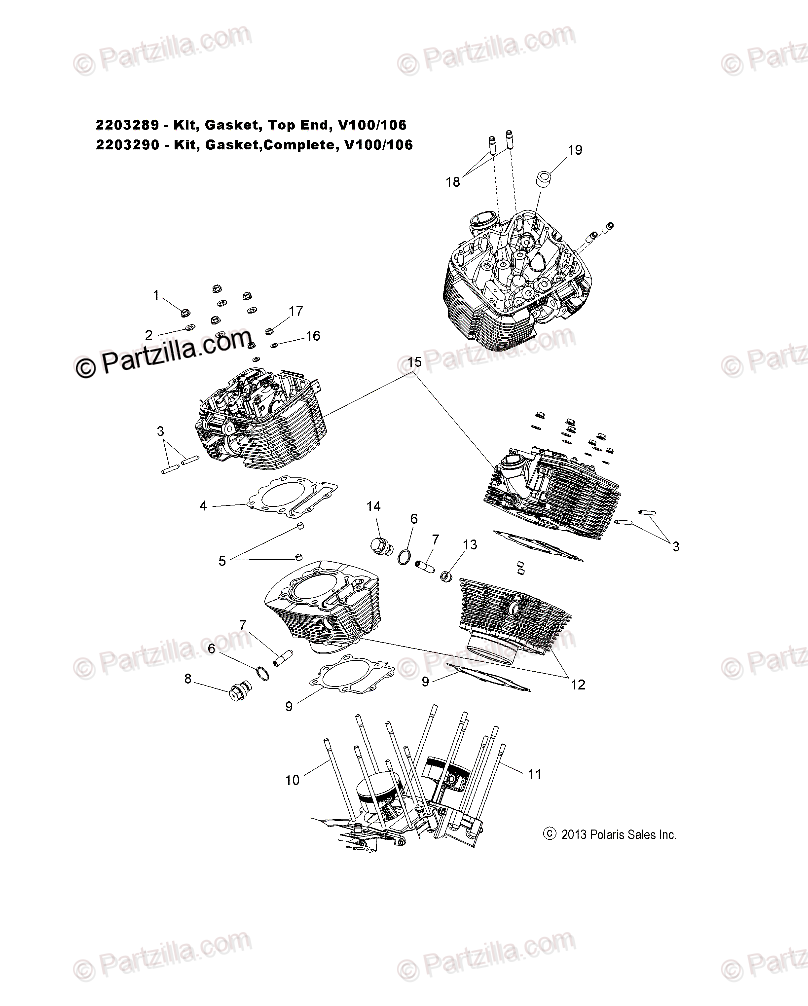 © Partzilla.com © Partzilla.com © Partz

2203289 - Kit, Gasket, Top End, V100/106
2203290 - Kit, Gasket,Complete, V100/106

18
19
1
2
17
16
© Partzilla.com © Partzilla.com © Partz
15
3
4
14
6
7
13
3
5
7
6
8
9
9
12
© Partzilla.com © Partzilla.com © Partz
10
11
© 2013 Polaris Sales Inc.

© Partzilla.com © Partzilla.com © Partz