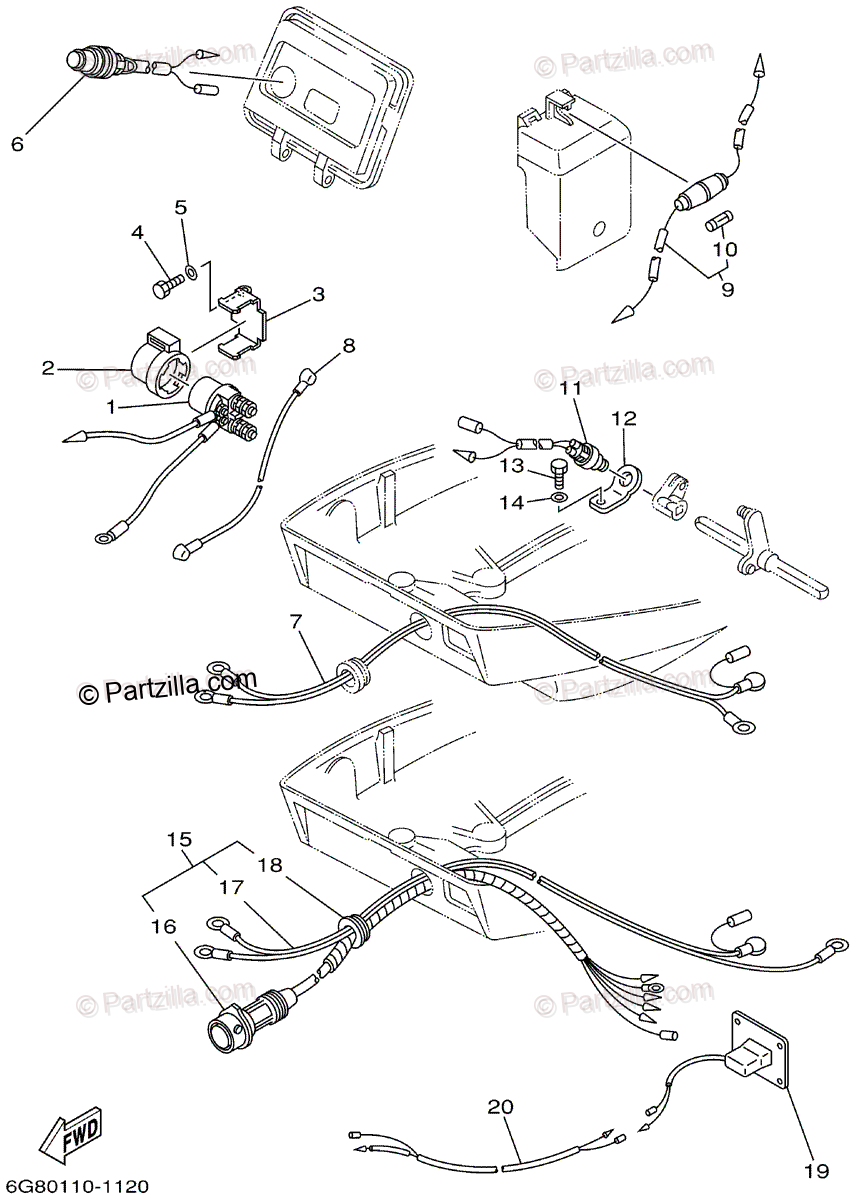 © Partzilla.com

6

5

4

3

2

1

8

10

9

© Partzilla.com

© Partzilla.com

11

12

13

14

7

© Partzilla.com

© Partzilla.com

15

18

17

16

© Partzilla.com

© Partzilla.com

20

19

FWD

6G80110-1120