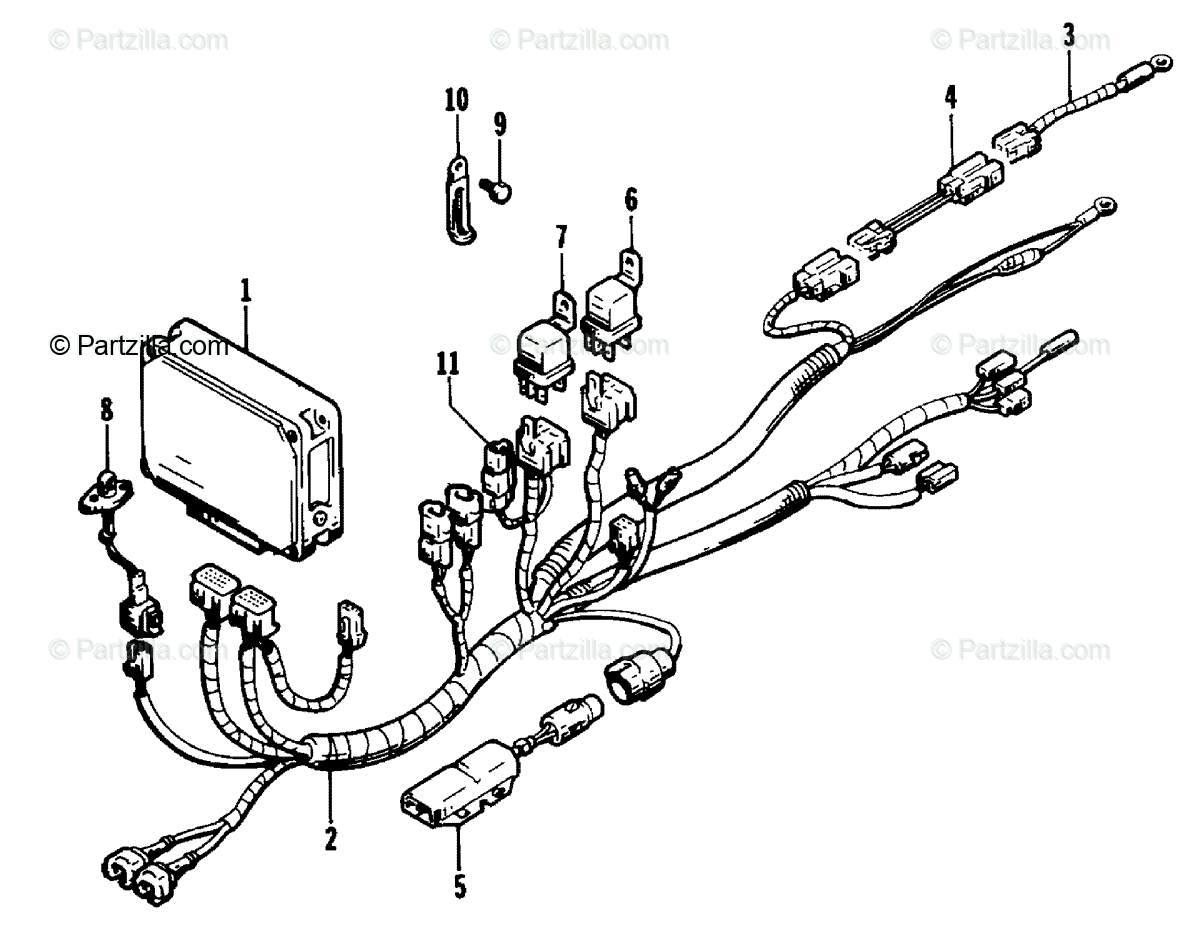 © Partzilla.com
© Partzilla.com
© Partzilla.com
3
10
9
4
6
7
1
© Partzilla.com
© Partzilla.com
© Partzilla.com
11
8
© Partzilla.com
© Partzilla.com
© Partzilla.com
2
5