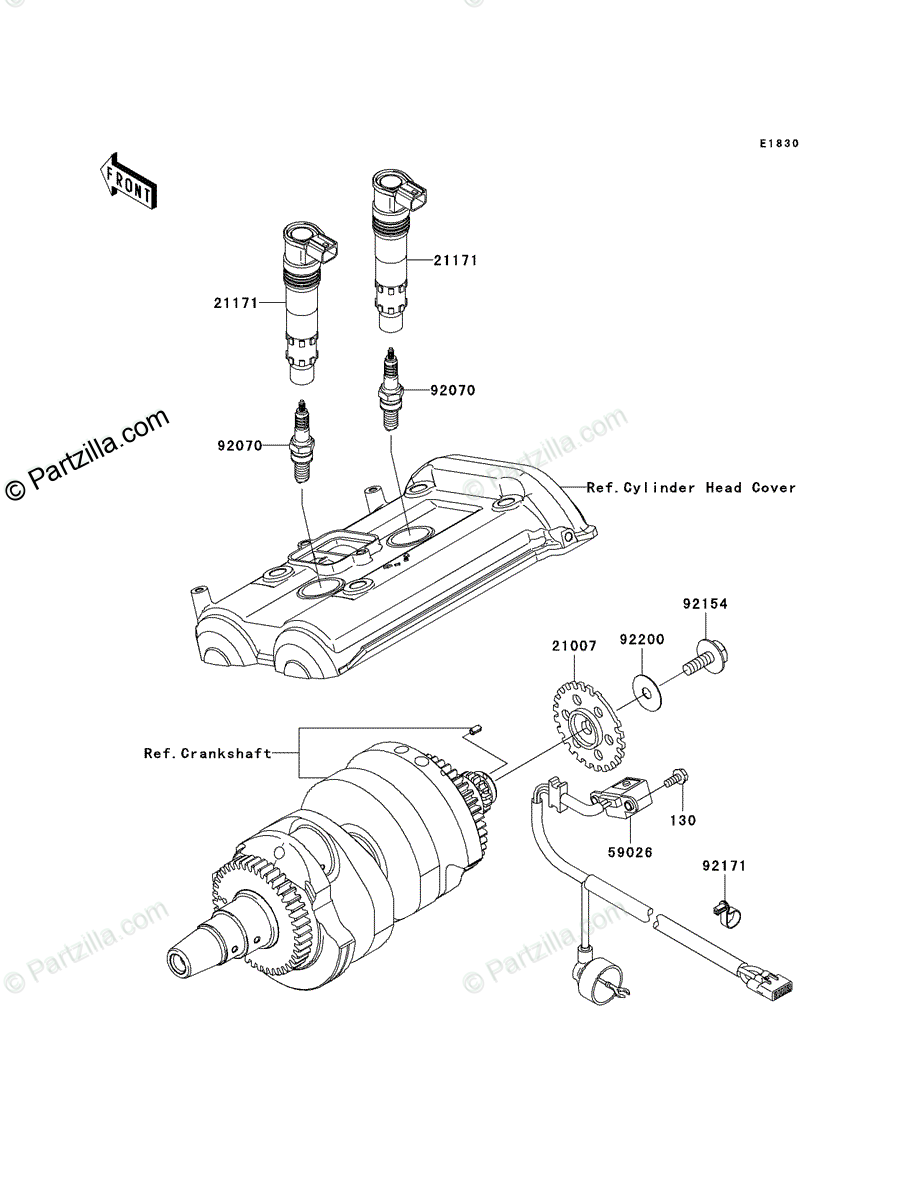 E1830

FRONT

21171

21171

92070

92070

© Partzilla.com

© Partzilla.com

Ref.Cylinder Head Cover

92154

92200

21007

Ref.Crankshaft

130

59026

92171

© Partzilla.com

© Partzilla.com