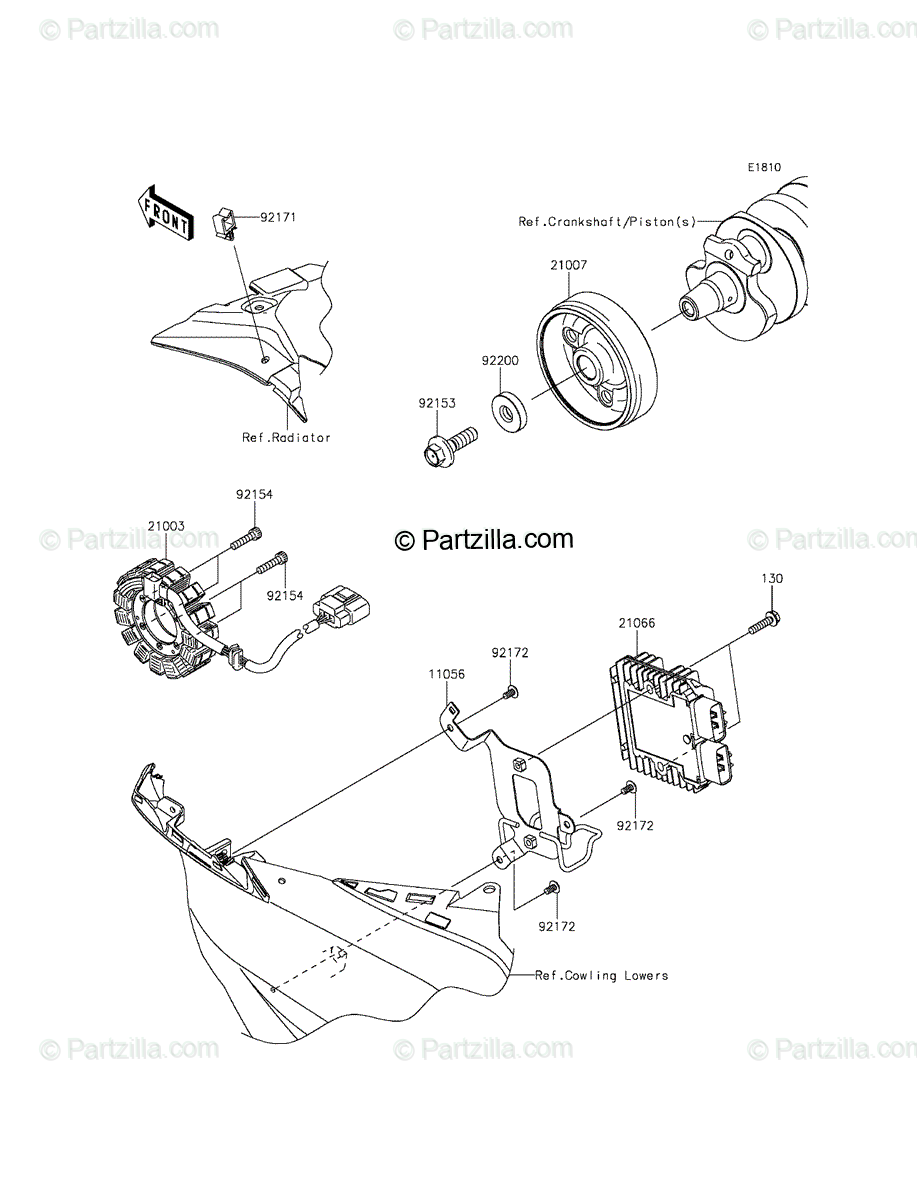 © Partzilla.com © Partzilla.com © Partzilla.com

E1810

FRONT

92171

Ref.Crankshaft/Piston(s)

21007

92200

92153

Ref.Radiator

92154

21003

© Partzilla.com

© Partzilla.com © Partzilla.com

92154

130

21066

92172

11056

92172

92172

Ref.Cowling Lowers

© Partzilla.com © Partzilla.com © Partzilla.com