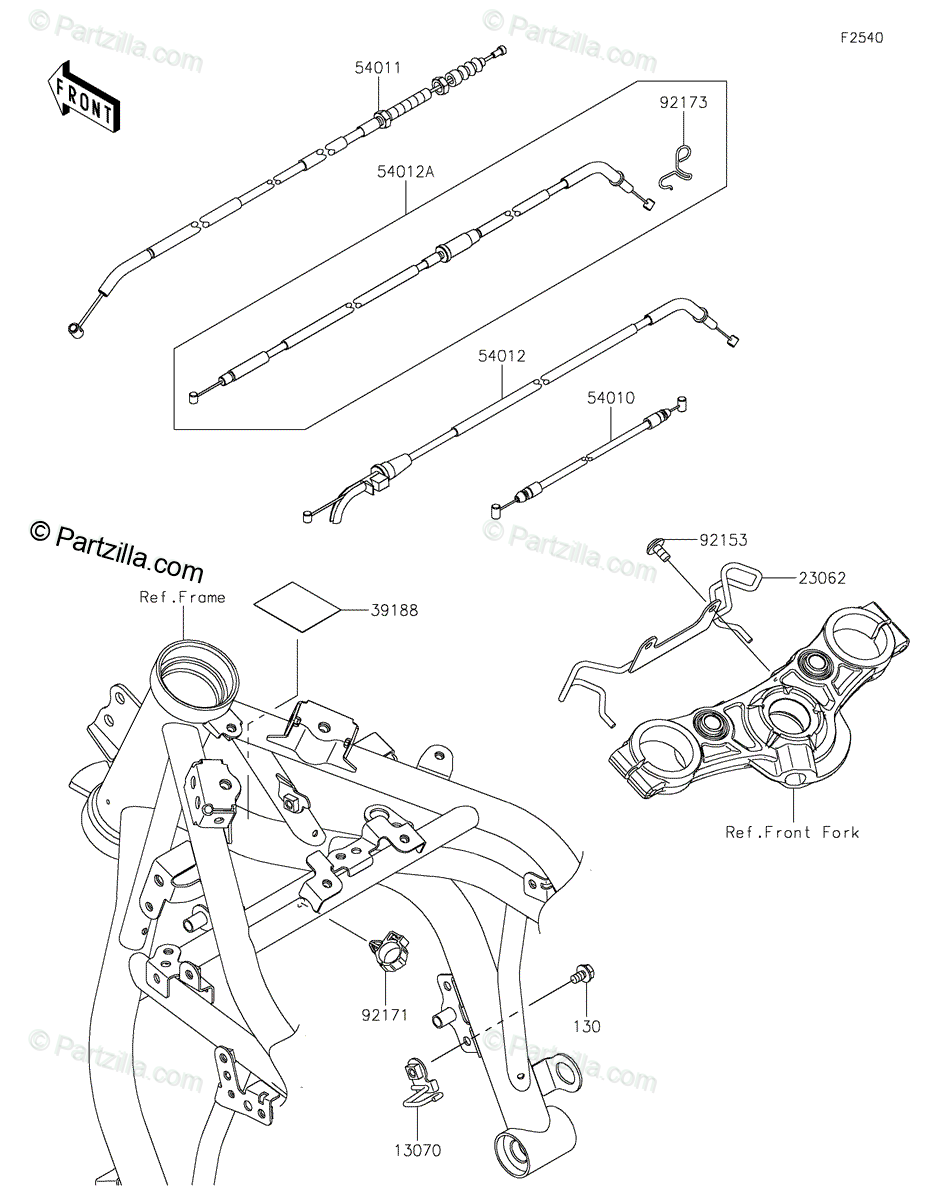 © Partzilla.com © Partzilla.com

F2540

FRONT

54011

92173

54012A

54012

54010

© Partzilla.com

© Partzilla.com

92153

23062

Ref.Frame

39188

Ref.Front Fork

92171

130

© Partzilla.com © Partzilla.com

13070